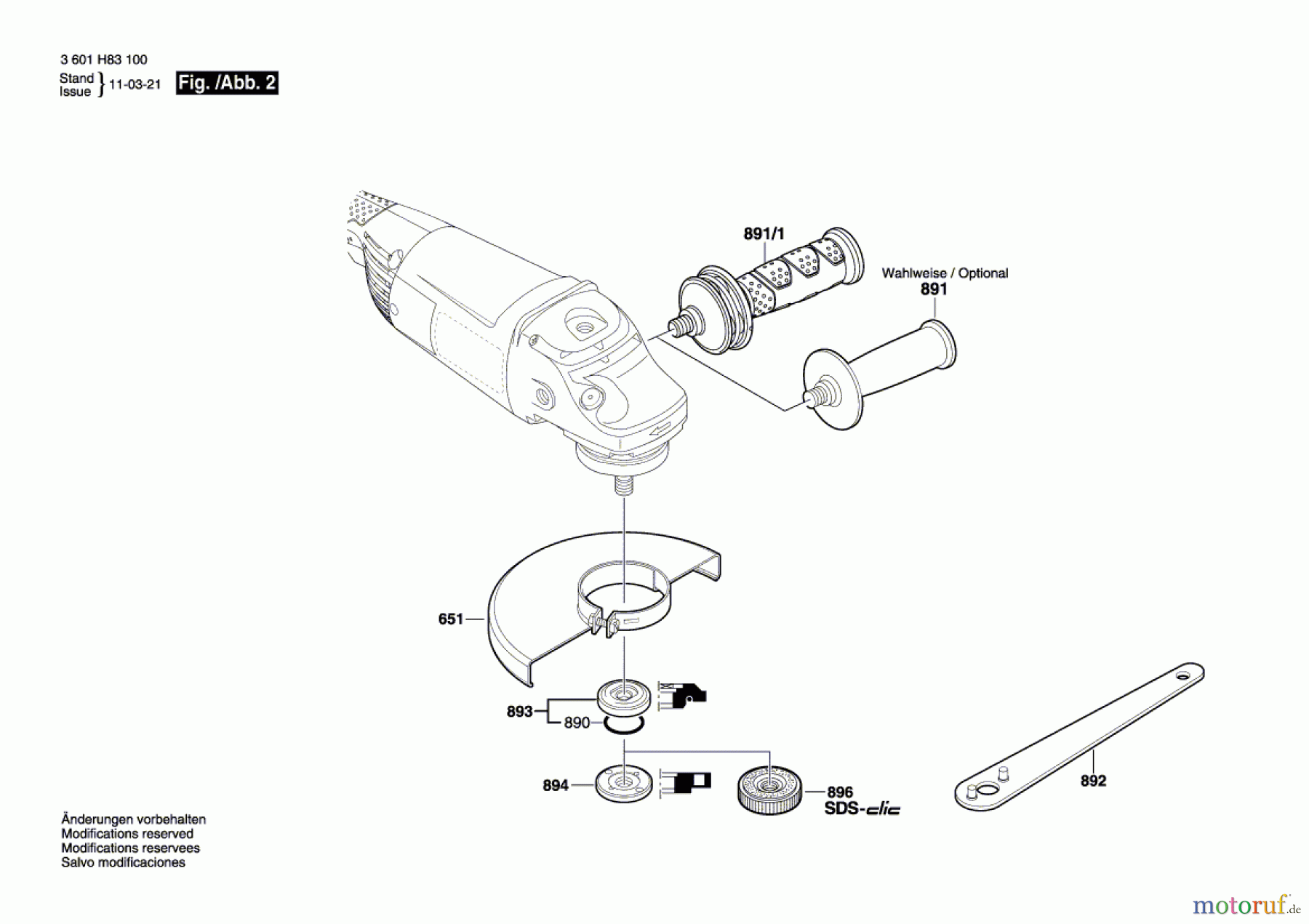 3 601 H83 100
Stand
Issue } 11-03-21
Fig. /Abb. 2

891/1
Wahlweise / Optional
891

651

893
890

894

896
SDS-clic

892

Änderungen vorbehalten
Modifications reserved
Modifications reservees
Salvo modificaciones

motoruf.de