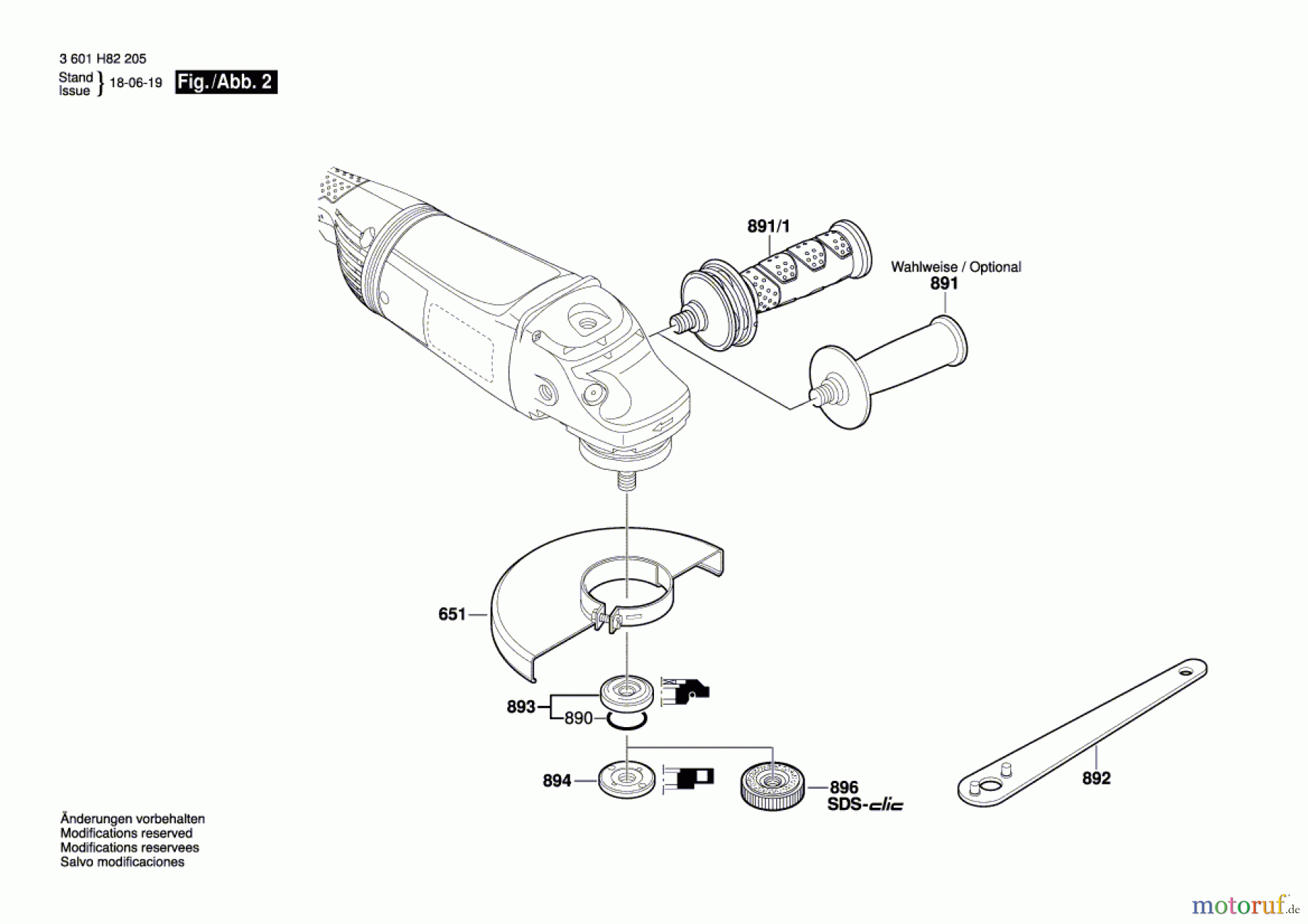 3 601 H82 205

Stand
Issue } 18-06-19 Fig./Abb. 2

891/1

Wahlweise / Optional
891

651

893
890

894

896
SDS-clic

892

Änderungen vorbehalten
Modifications reserved
Modifications reservees
Salvo modificaciones

motoruf.de