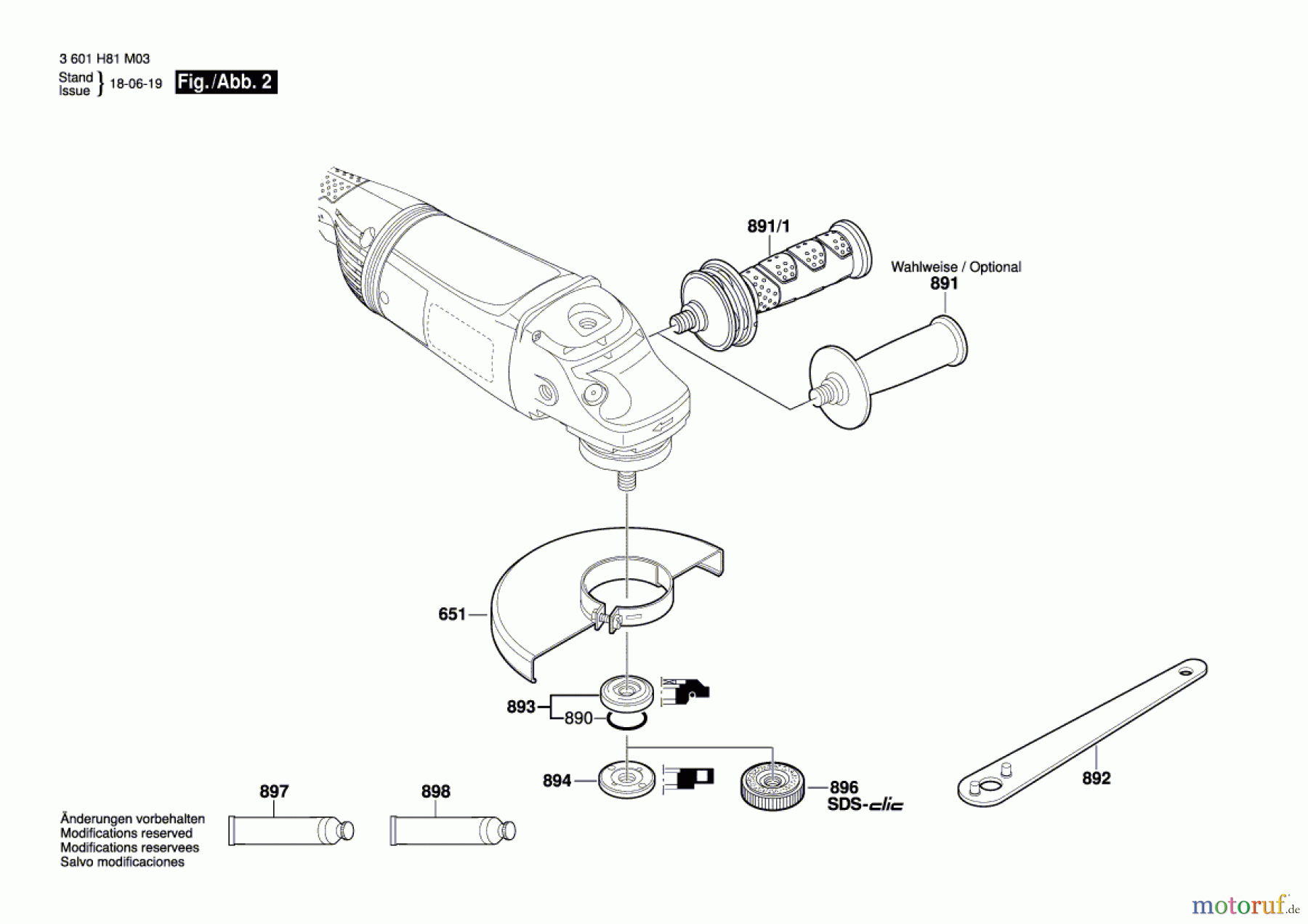 3 601 H81 M03
Stand
Issue } 18-06-19 Fig./Abb. 2

891/1

Wahlweise / Optional
891

651

893
890

894

896
SDS-clic

892

897

898

Änderungen vorbehalten
Modifications reserved
Modifications reservees
Salvo modificaciones

motoruf.de