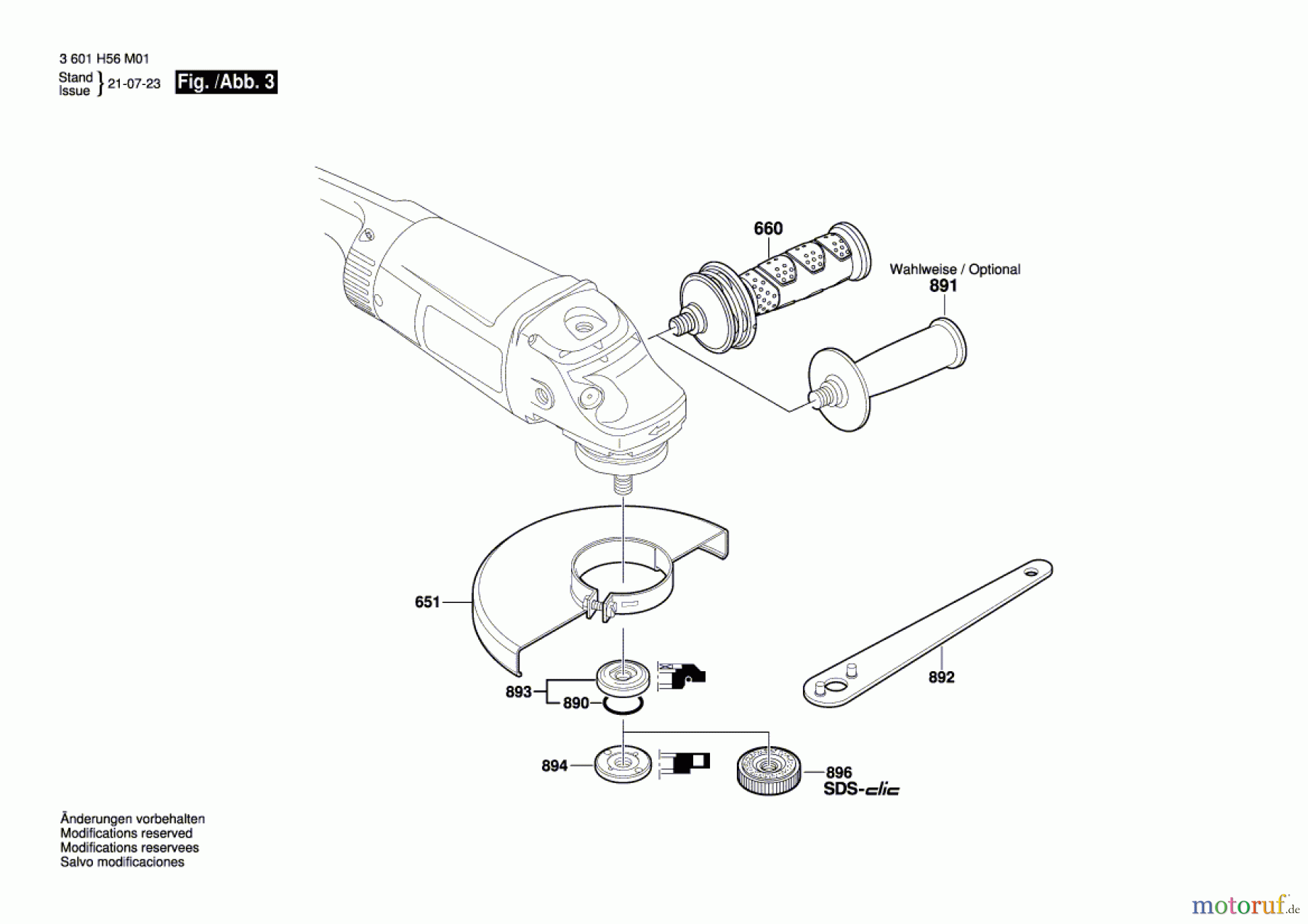 3 601 H56 M01
Stand
Issue } 21-07-23 Fig. /Abb. 3

660

Wahlweise / Optional
891

651

892

893
890

894

896
SDS-clic

Änderungen vorbehalten
Modifications reserved
Modifications reservees
Salvo modificaciones

motoruf.de