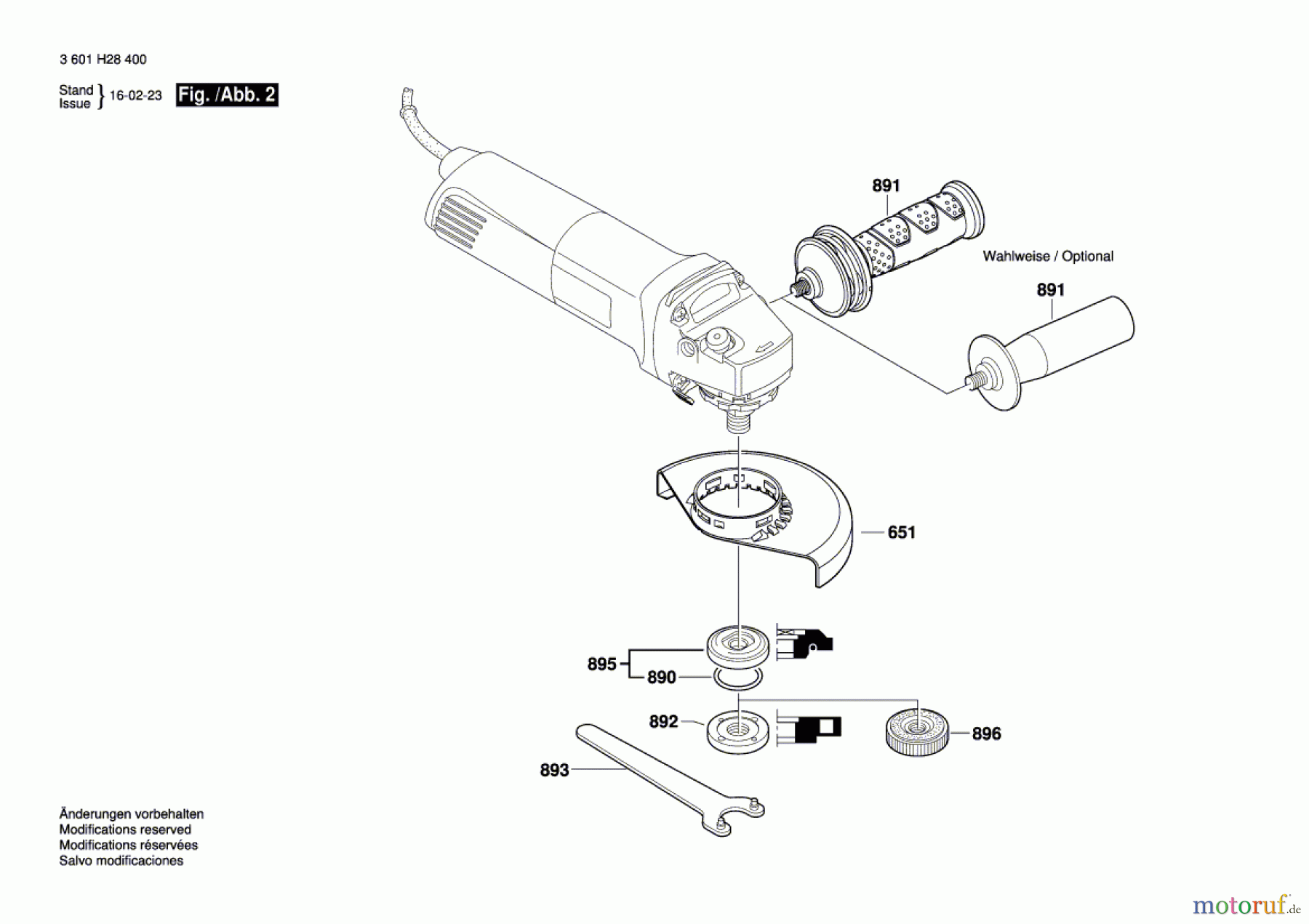 3 601 H28 400

Stand
Issue } 16-02-23 Fig. /Abb. 2

891

Wahlweise / Optional

891

651

895

890

892

896

893

Änderungen vorbehalten
Modifications reserved
Modifications réservées
Salvo modificaciones

motoruf.de