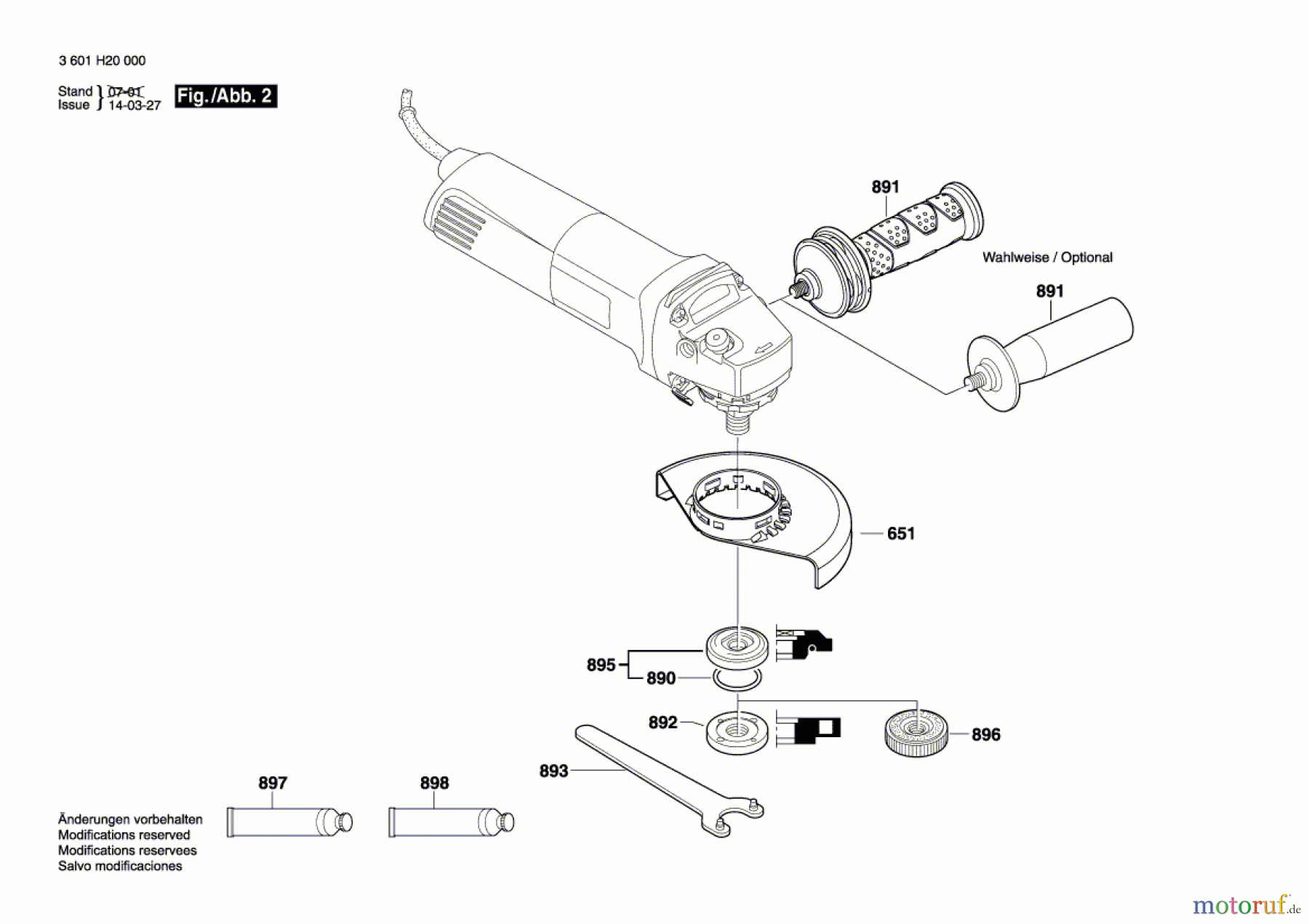 3 601 H20 000

Stand
Issue
07-01
14-03-27

Fig./Abb. 2

891

Wahlweise / Optional

891

651

895

890

892

896

893

897

898

Änderungen vorbehalten
Modifications reserved
Modifications reservees
Salvo modificaciones

motoruf.de