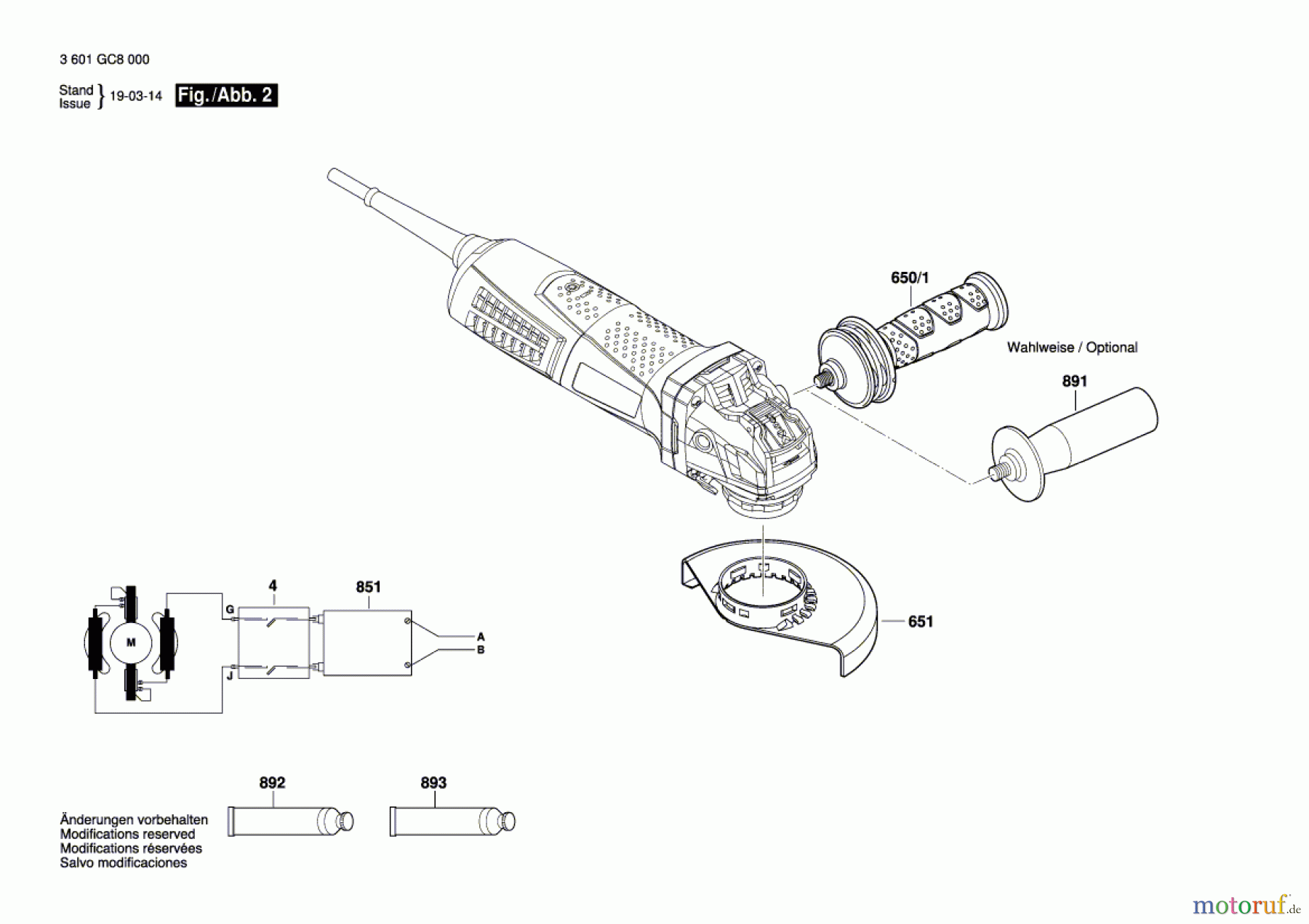 3 601 GC8 000

Stand
Issue } 19-03-14 Fig./Abb. 2

650/1

Wahlweise / Optional

891

651

4

851

G

J

M

A

B

892

893

Änderungen vorbehalten
Modifications reserved
Modifications réservées
Salvo modificaciones

motoruf.de