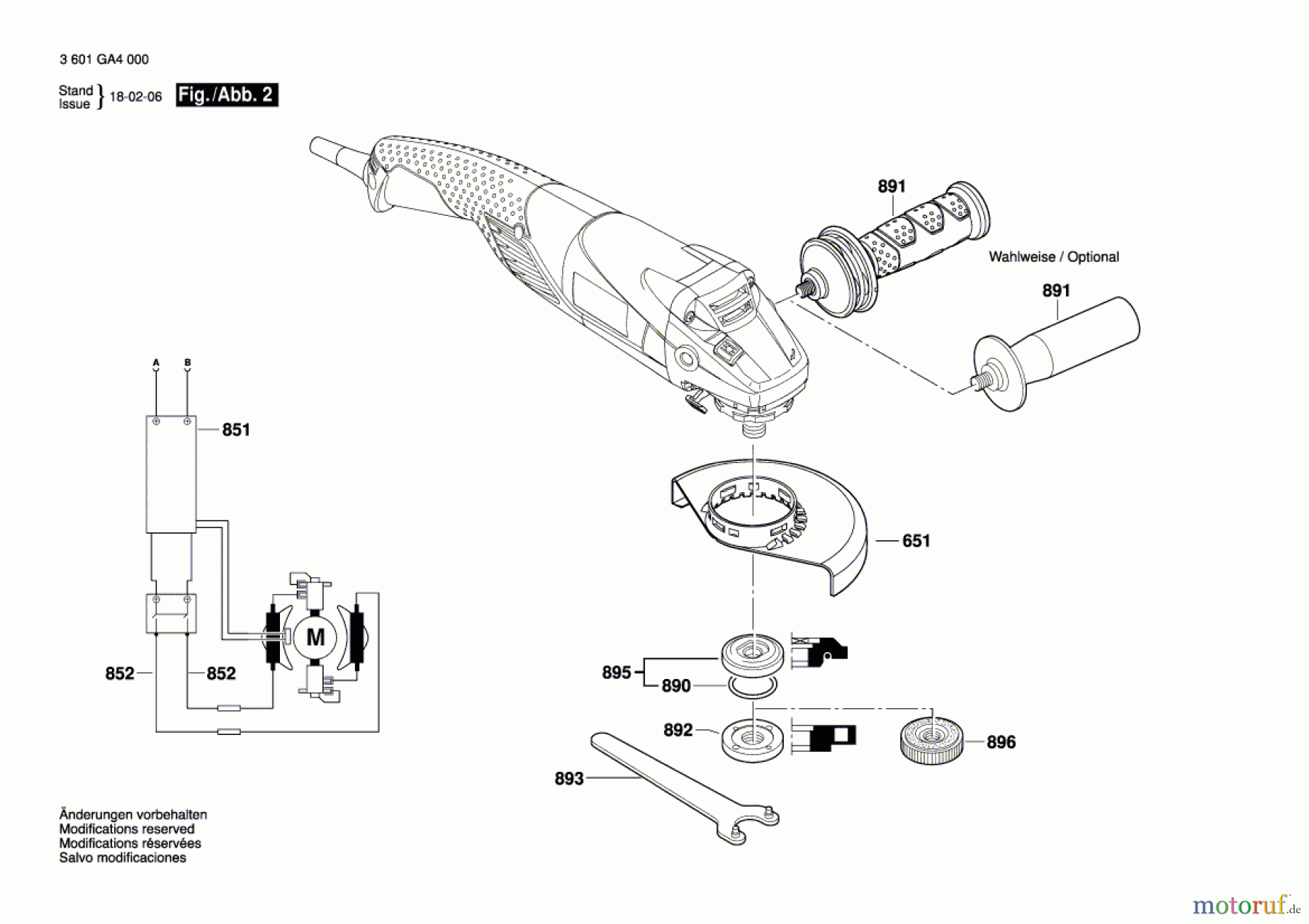 3 601 GA4 000

Stand
Issue } 18-02-06 Fig./Abb. 2

891

Wahlweise / Optional

891

A B

851

651

M

852 852

895

890

892

896

893

Änderungen vorbehalten
Modifications reserved
Modifications réservées
Salvo modificaciones

motoruf.de