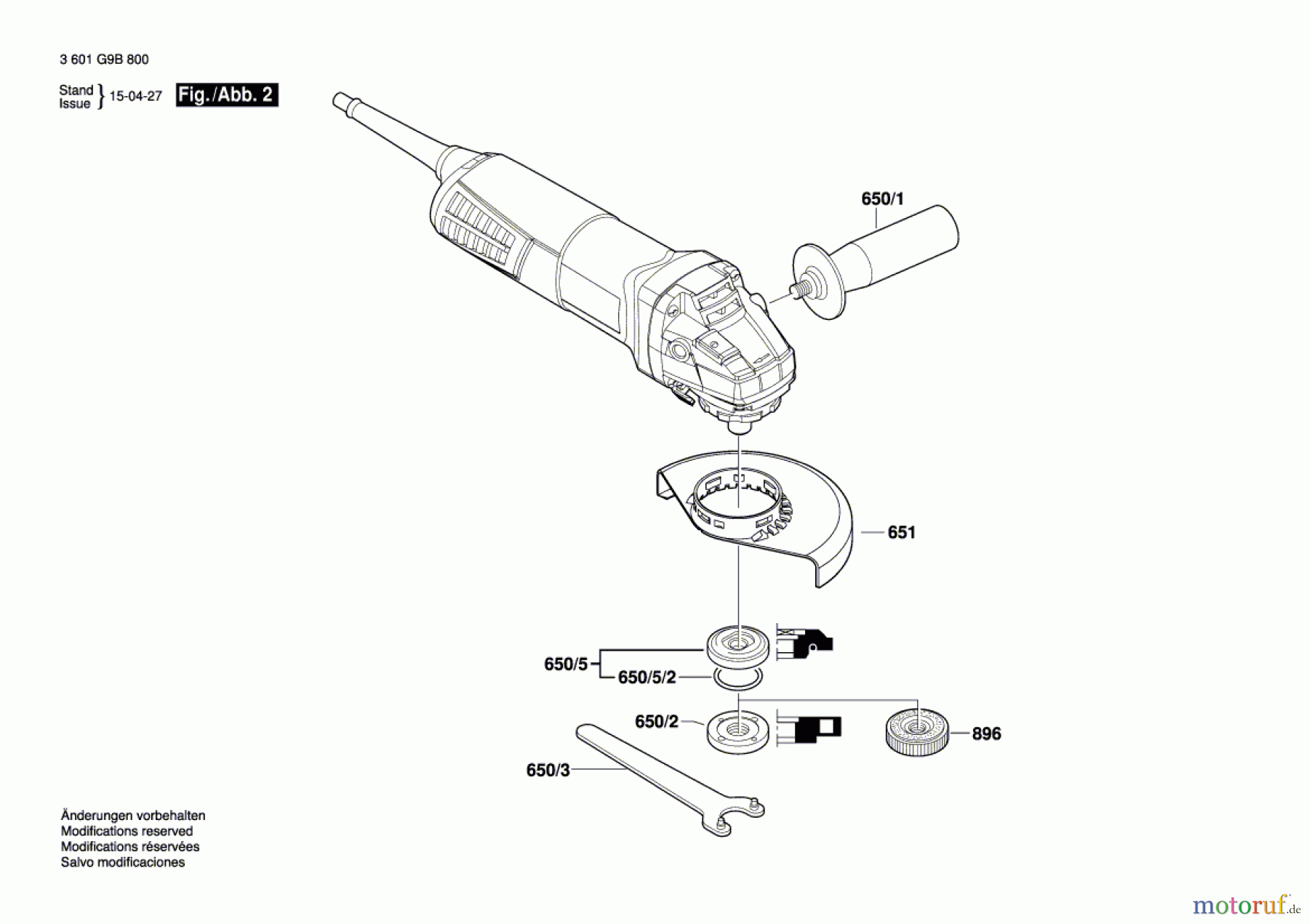 3 601 G9B 800

Stand
Issue } 15-04-27 Fig./Abb. 2

650/1

651

650/5

650/5/2

650/2

896

650/3

Änderungen vorbehalten
Modifications reserved
Modifications réservées
Salvo modificaciones

motoruf.de