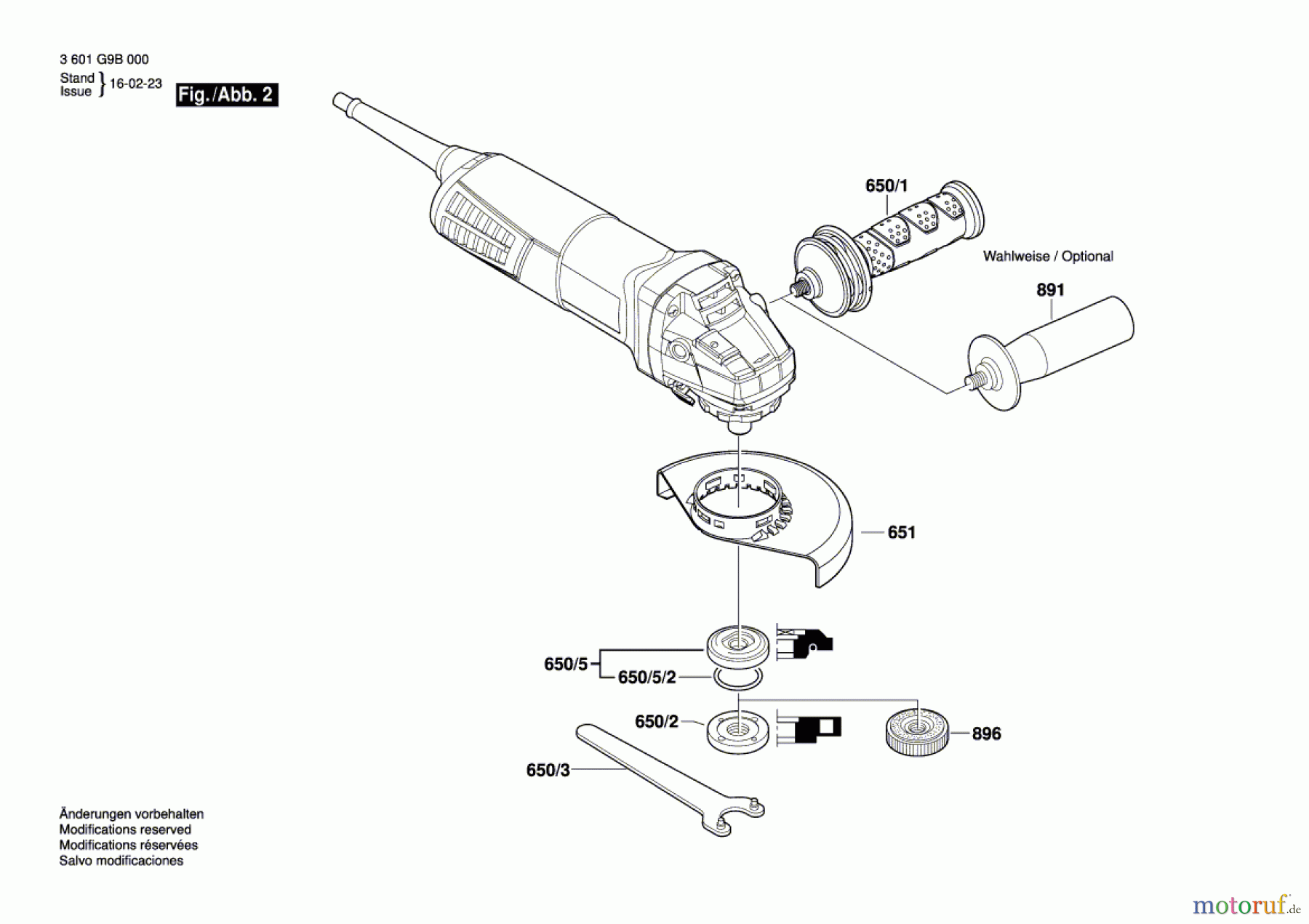 3 601 G9B 000
Stand
Issue } 16-02-23

Fig./Abb. 2

650/1

Wahlweise / Optional

891

651

650/5

650/5/2

650/2

896

650/3

Änderungen vorbehalten
Modifications reserved
Modifications réservées
Salvo modificaciones

motoruf.de