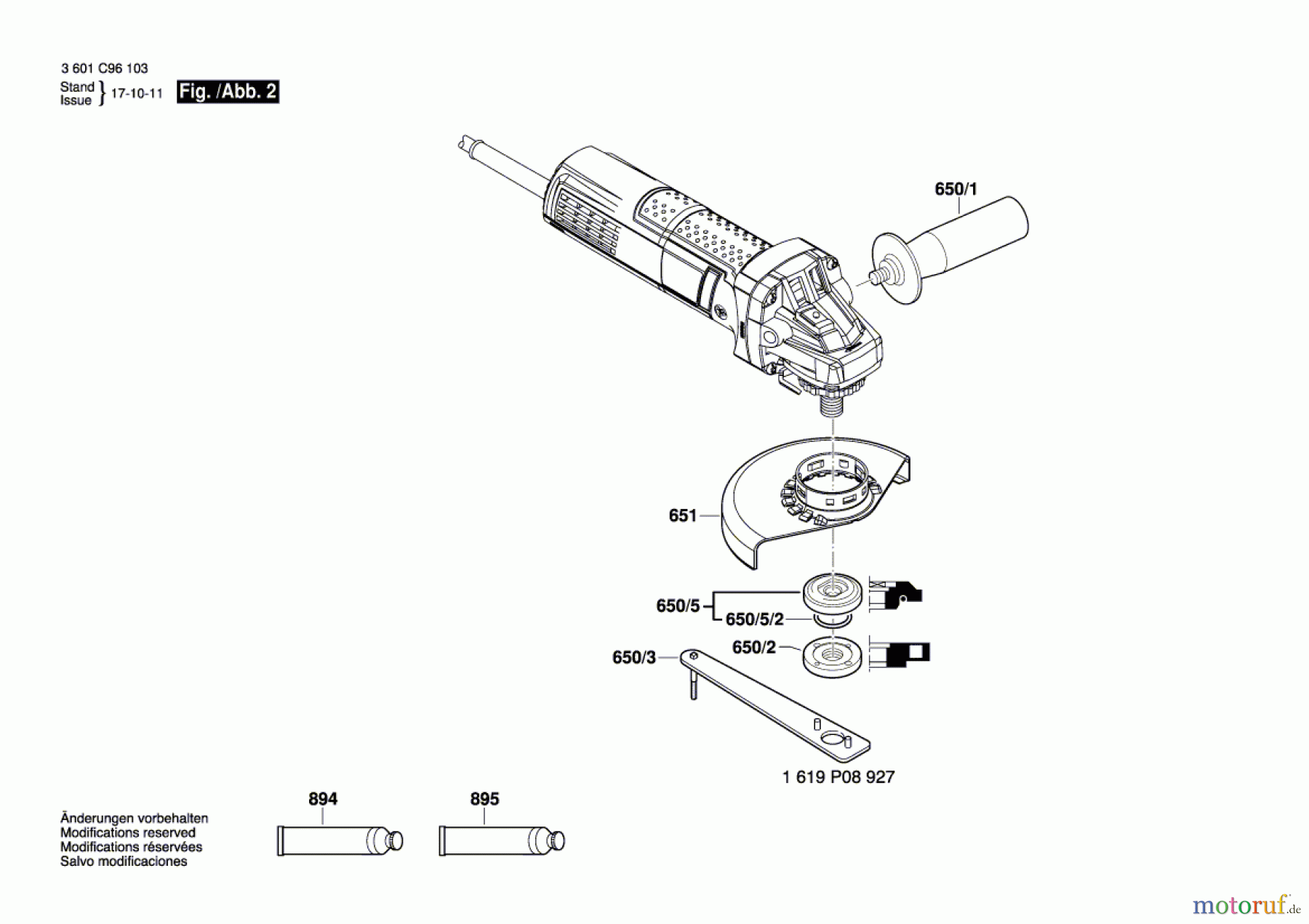 3 601 C96 103
Stand
Issue } 17-10-11 Fig. /Abb. 2

650/1

651

650/5
650/5/2
650/2
650/3

1 619 P08 927

894
895

Änderungen vorbehalten
Modifications reserved
Modifications réservées
Salvo modificaciones

motoruf.de