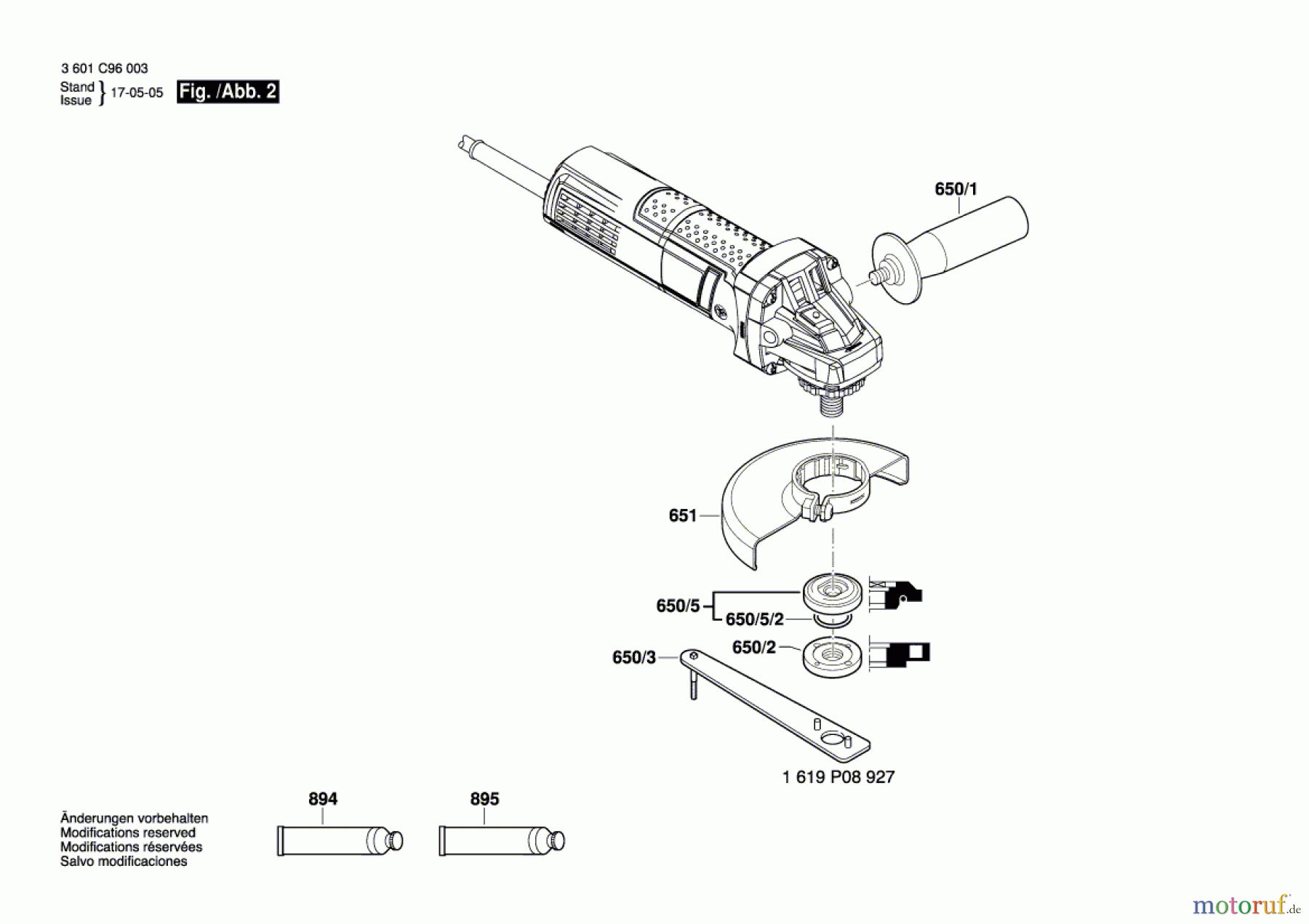 3 601 C96 003
Stand
Issue } 17-05-05 Fig. /Abb. 2

650/1

651

650/5
650/5/2
650/2
650/3

1 619 P08 927

894
895

Änderungen vorbehalten
Modifications reserved
Modifications réservées
Salvo modificaciones

motoruf.de