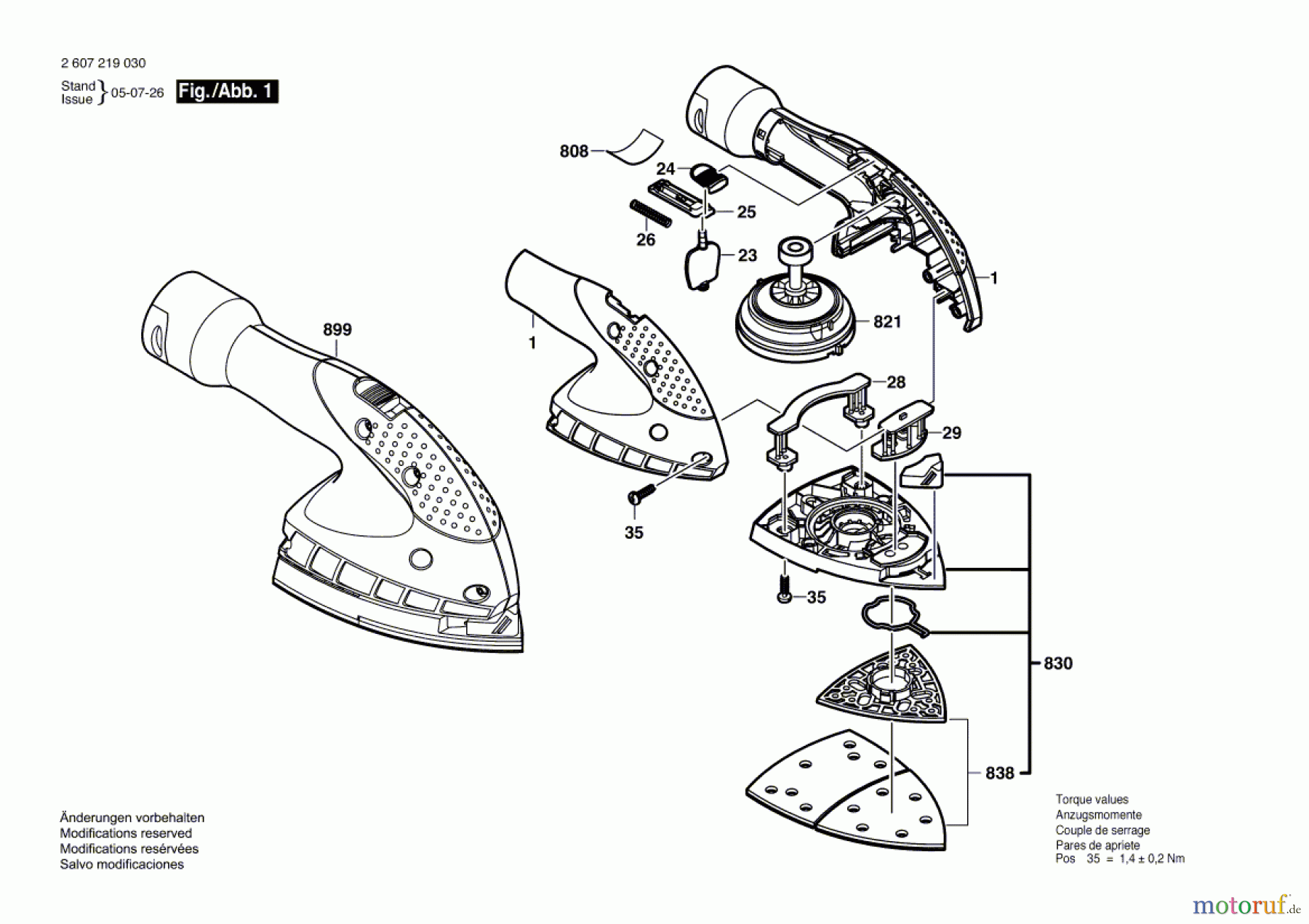 2 607 219 030

Stand
Issue } 05-07-26 Fig./Abb. 1

808
24
25
26
23
1
821
899
1
28
29
35
35
830
838

Änderungen vorbehalten
Modifications reserved
Modifications resérvées
Salvo modificaciones

Torque values
Anzugsmomente
Couple de serrage
Pares de apriete
Pos 35 = 1,4 ± 0,2 Nm

motoruf.de