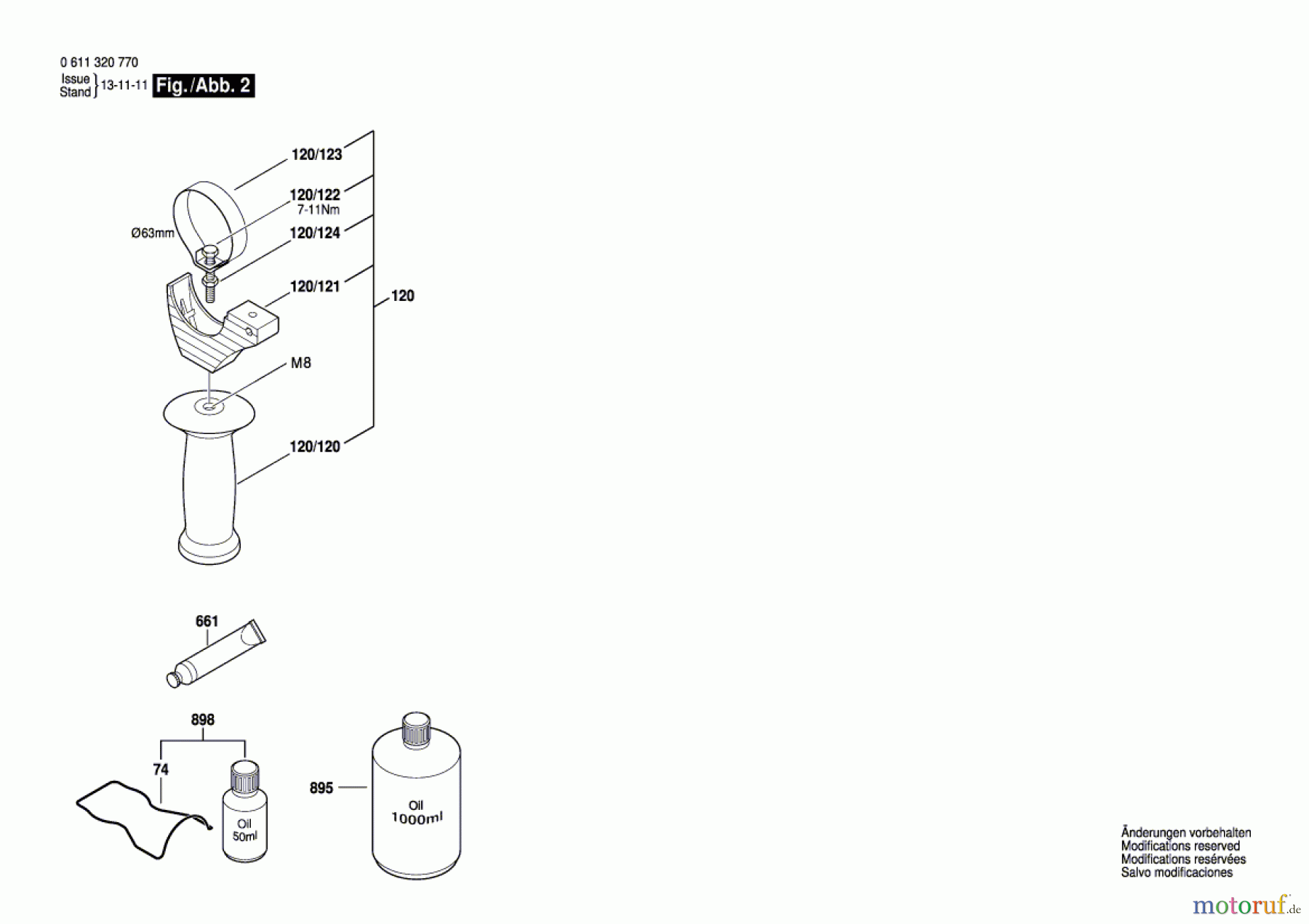 0 611 320 770
Issue
Stand 13-11-11 Fig./Abb. 2

120/123
120/122
7-11Nm
Ø63mm
120/124
120/121
120
M8
120/120

661

898
74
Oil
50ml
895
Oil
1000ml

Änderungen vorbehalten
Modifications reserved
Modifications resérvées
Salvo modificaciones

motoruf.de