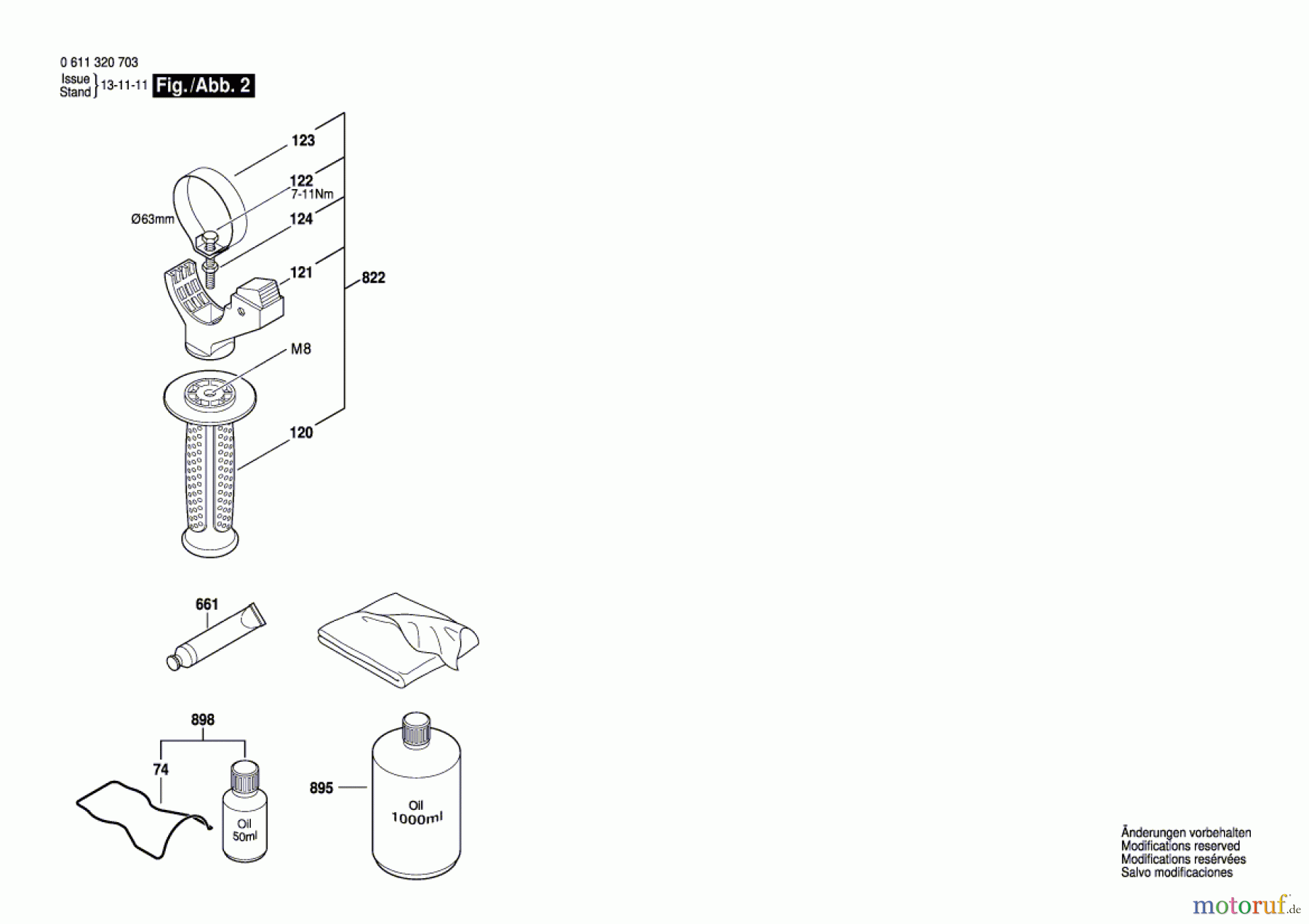 0 611 320 703
Issue
Stand 13-11-11 Fig./Abb. 2

123
122
7-11Nm
Ø63mm
124
121
822
M8
120

661

898
74
Oil
50ml
895
Oil
1000ml

Änderungen vorbehalten
Modifications reserved
Modifications resérvées
Salvo modificaciones

motoruf.de