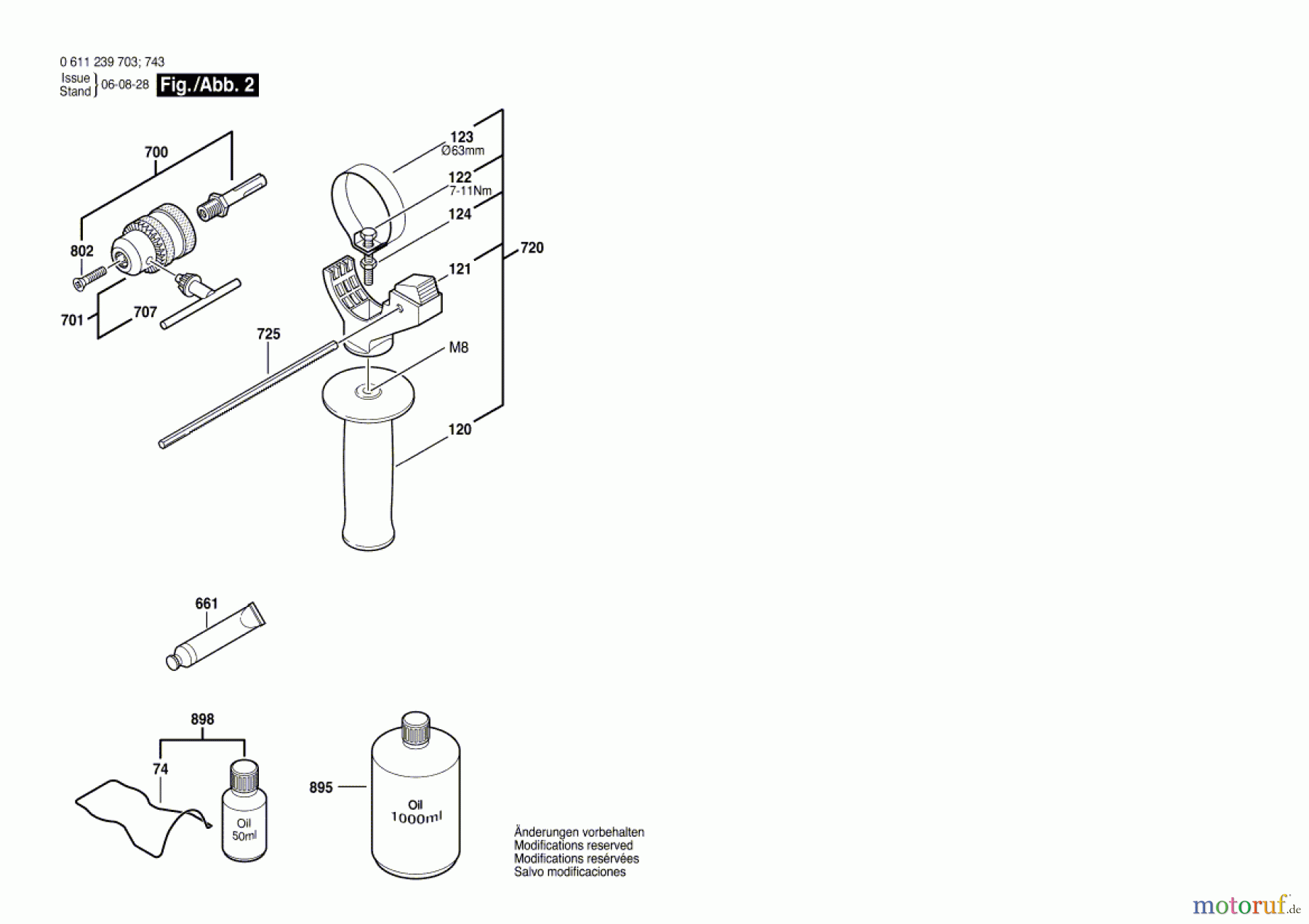 0 611 239 703; 743
Issue Stand } 06-08-28 Fig./Abb. 2

700
802
701
707
725
123
Ø63mm
122
7-11Nm
124
121
720
M8
120

661

898
74
Oil
50ml
895
Oil
1000ml

Änderungen vorbehalten
Modifications reserved
Modifications resérvées
Salvo modificaciones

motoruf.de