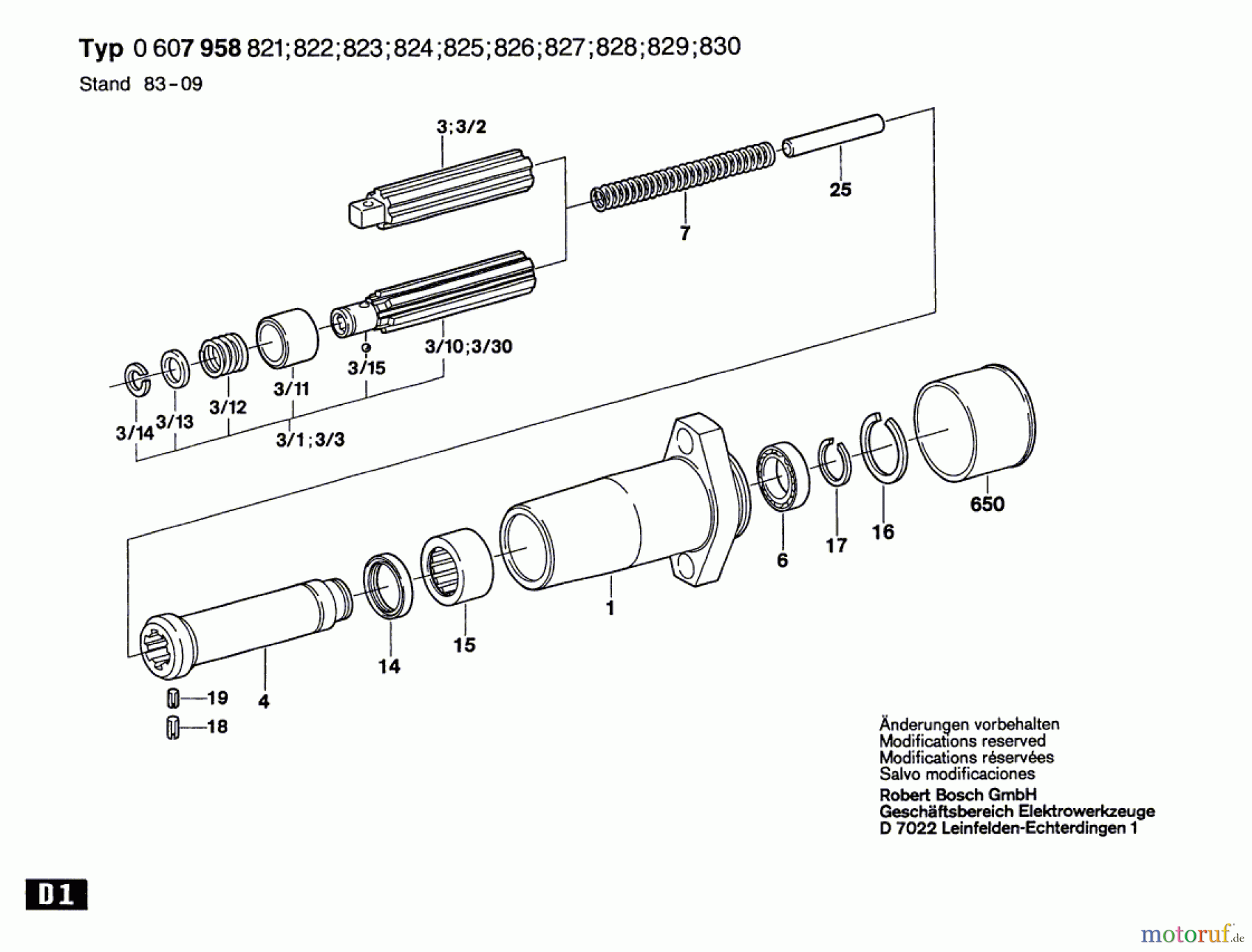 Typ 0 607 958 821;822;823;824;825;826;827;828;829;830
Stand 83-09

3;3/2
25
7
3/10;3/30
3/15
3/11
3/12
3/13
3/14
3/1;3/3
650
16
17
6
1
15
14
4
19
18

Änderungen vorbehalten
Modifications reserved
Modifications réservées
Salvo modificaciones
Robert Bosch GmbH
Geschäftsbereich Elektrowerkzeuge
D 7022 Leinfelden-Echterdingen 1

D1

motoruf.de