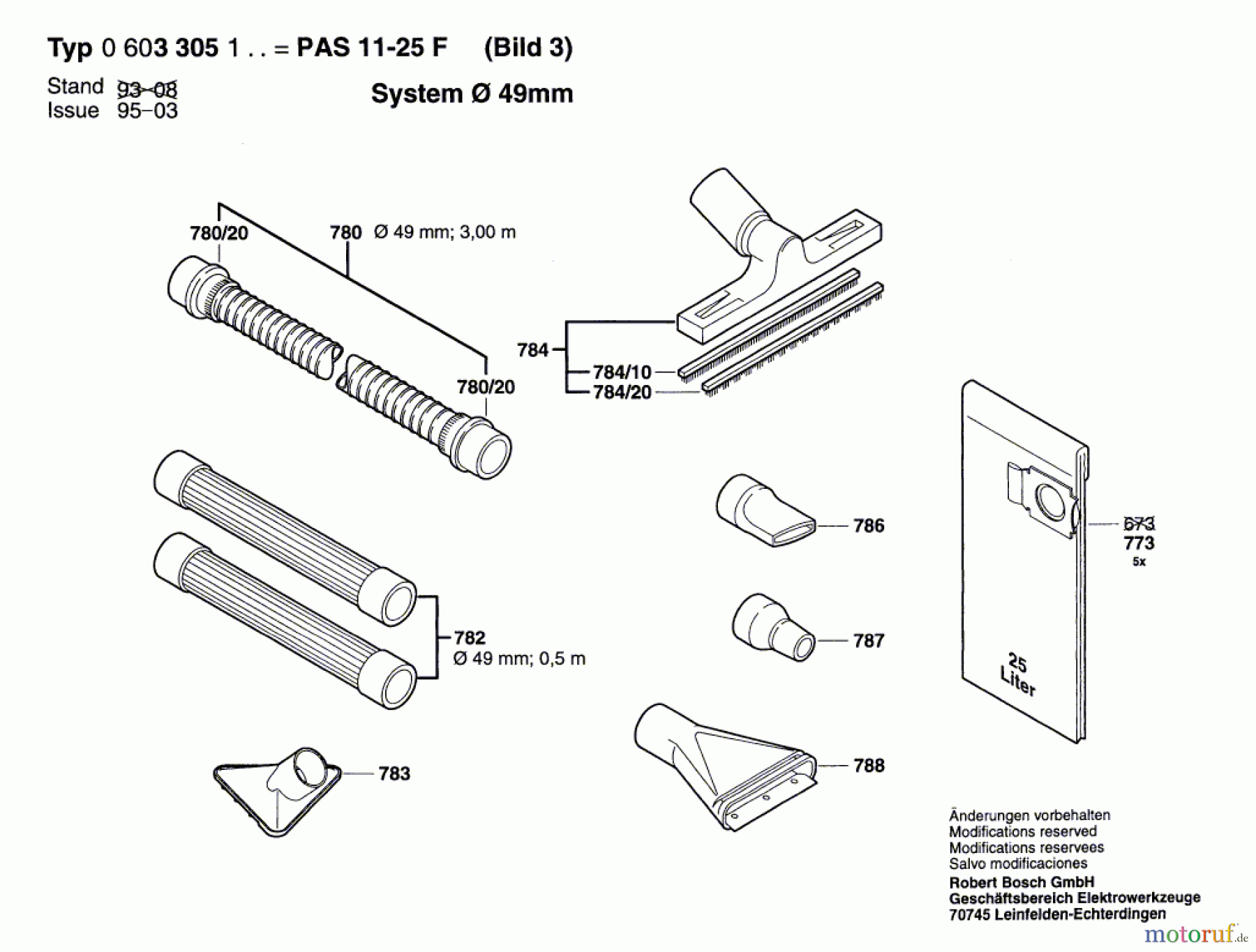 Typ 0 603 305 1 . . = PAS 11-25 F (Bild 3)

Stand 93-08
Issue 95-03

System Ø 49mm

780/20
780 Ø 49 mm; 3,00 m
780/20

784
784/10
784/20

782
Ø 49 mm; 0,5 m

783

786

787

788

673
773
5x

25 Liter

Änderungen vorbehalten
Modifications reserved
Modifications reservees
Salvo modificaciones
Robert Bosch GmbH
Geschäftsbereich Elektrowerkzeuge
70745 Leinfelden-Echterdingen

motoruf.de