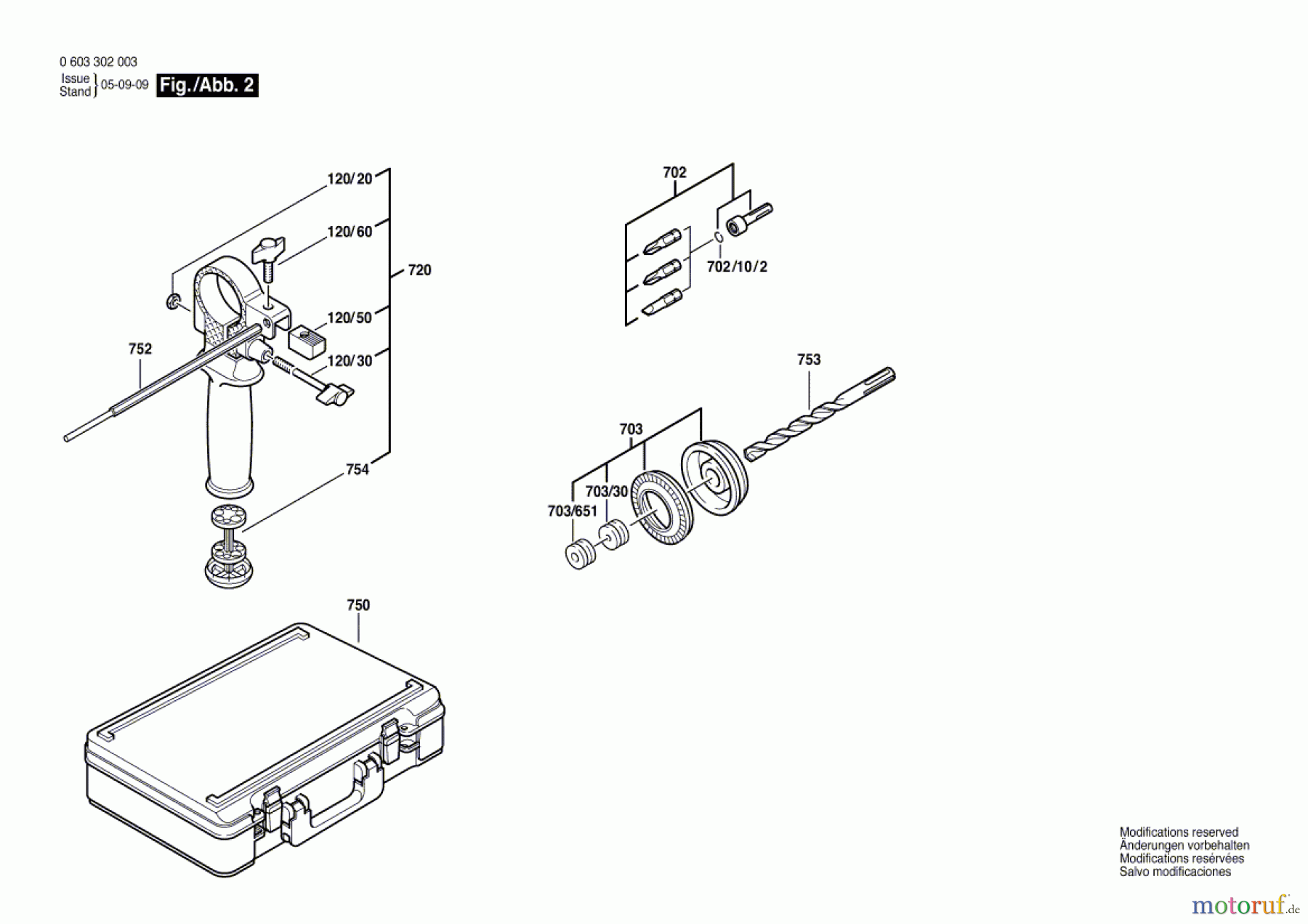 0 603 302 003
Issue
Stand } 05-09-09 Fig./Abb. 2

120/20
120/60
720
120/50
120/30
752
754

702
702/10/2
753
703
703/30
703/651

750

Modifications reserved
Änderungen vorbehalten
Modifications resérvées
Salvo modificaciones

motoruf.de