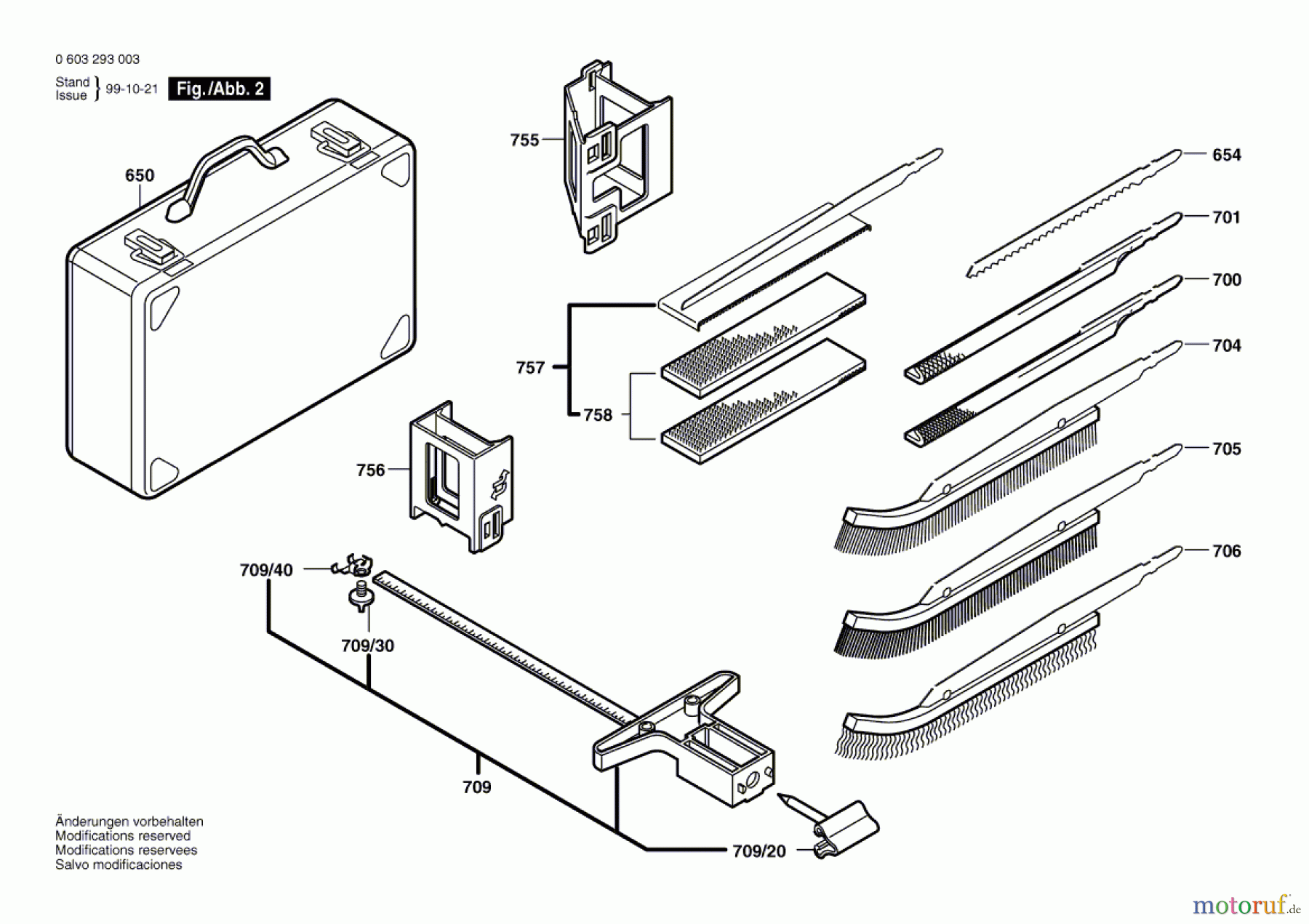 0 603 293 003

Stand
Issue } 99-10-21 Fig./Abb. 2

650

755

654

701

700

704

757

758

756

705

706

709/40

709/30

709

709/20

Änderungen vorbehalten
Modifications reserved
Modifications reservees
Salvo modificaciones

motoruf.de