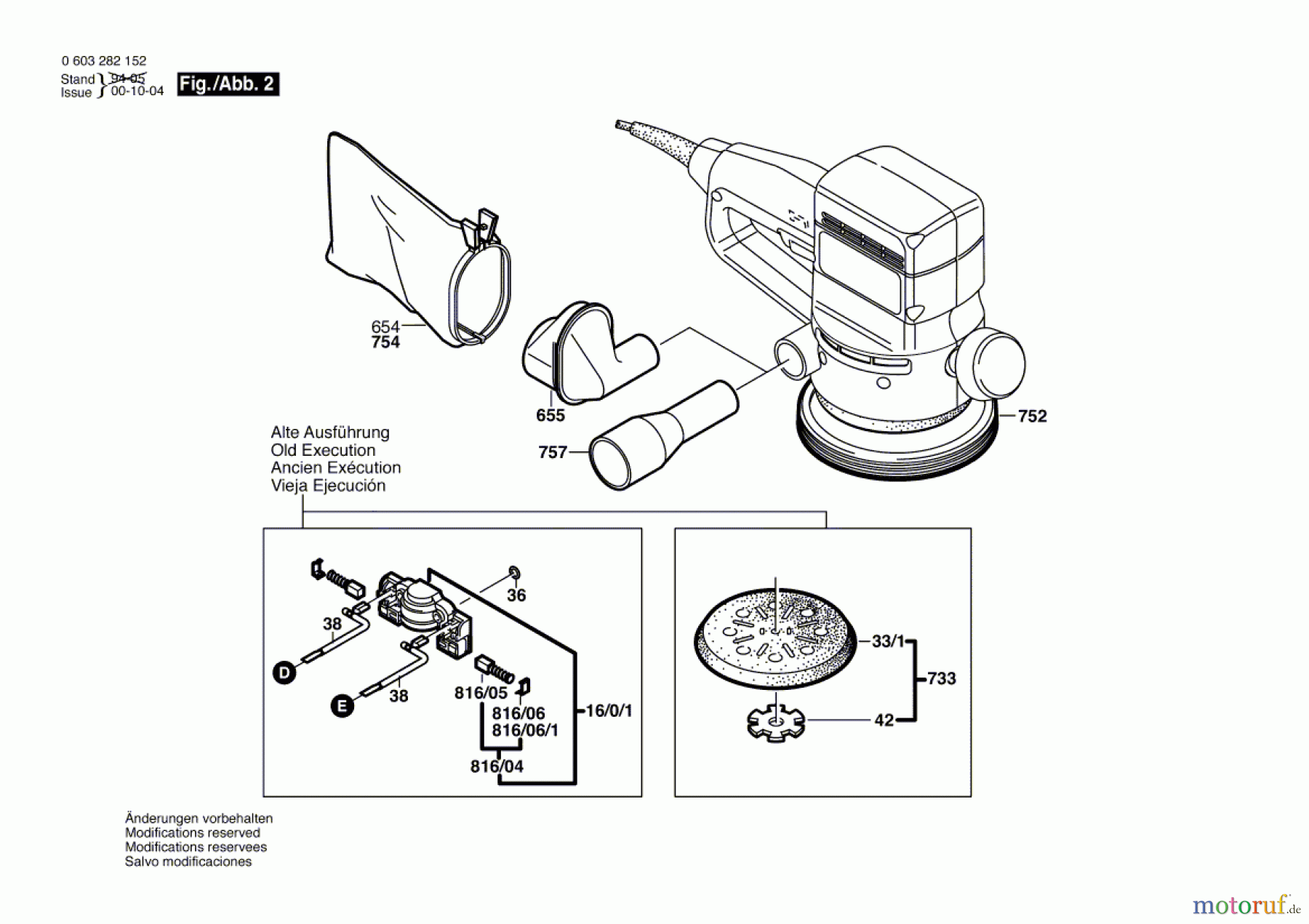 0 603 282 152
Stand 94-05
Issue 00-10-04
Fig./Abb. 2

654
754
655
757
752

Alte Ausführung
Old Execution
Ancien Exécution
Vieja Ejecución

36
38
D
E
38
816/05
816/06
816/06/1
816/04
16/0/1

33/1
733
42

Änderungen vorbehalten
Modifications reserved
Modifications reservees
Salvo modificaciones

motoruf.de