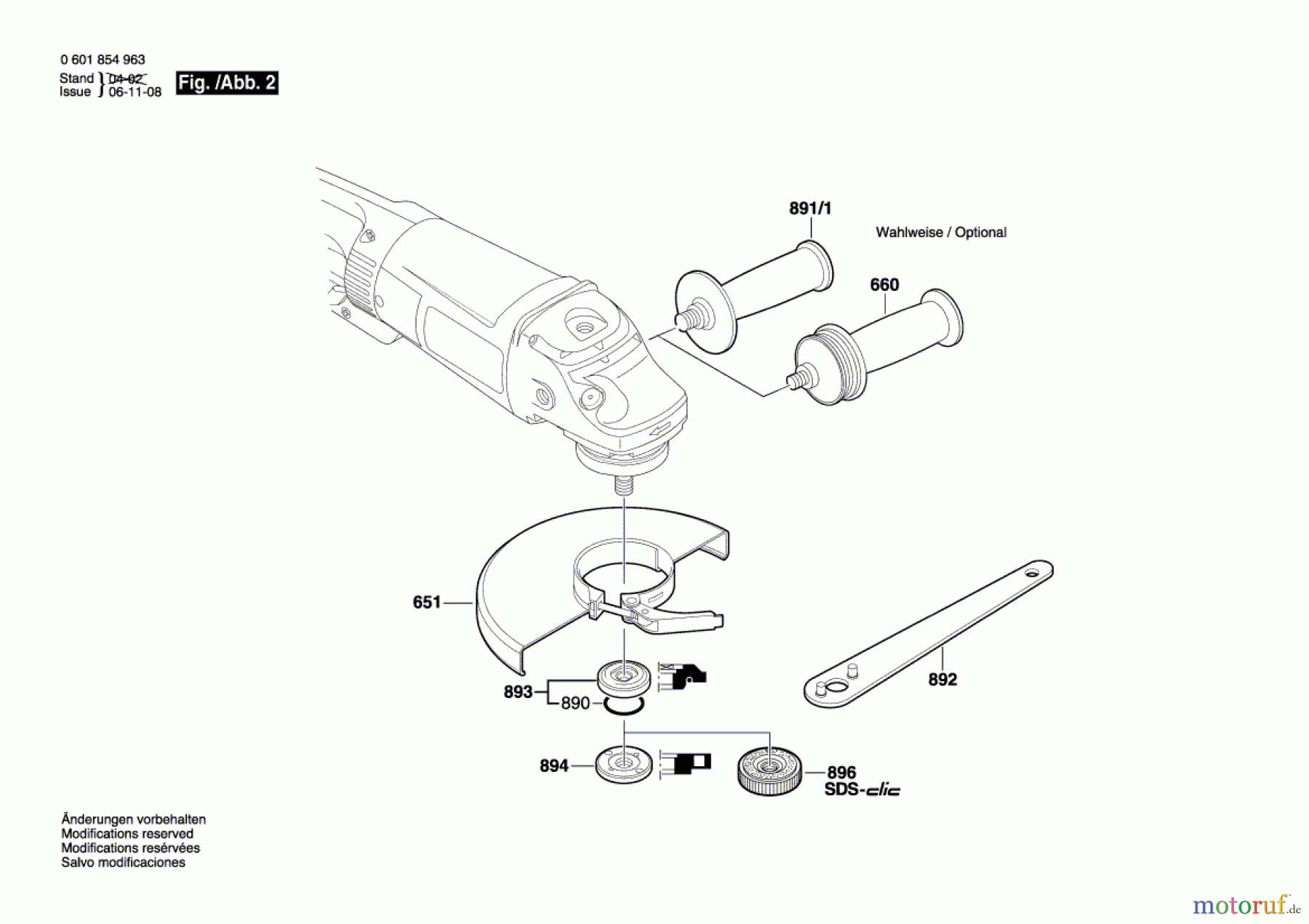 0 601 854 963
Stand 04-02
Issue 06-11-08

Fig. /Abb. 2

891/1

Wahlweise / Optional

660

651

892

893

890

894

896
SDS-clic

Änderungen vorbehalten
Modifications reserved
Modifications resérvées
Salvo modificaciones

motoruf.de