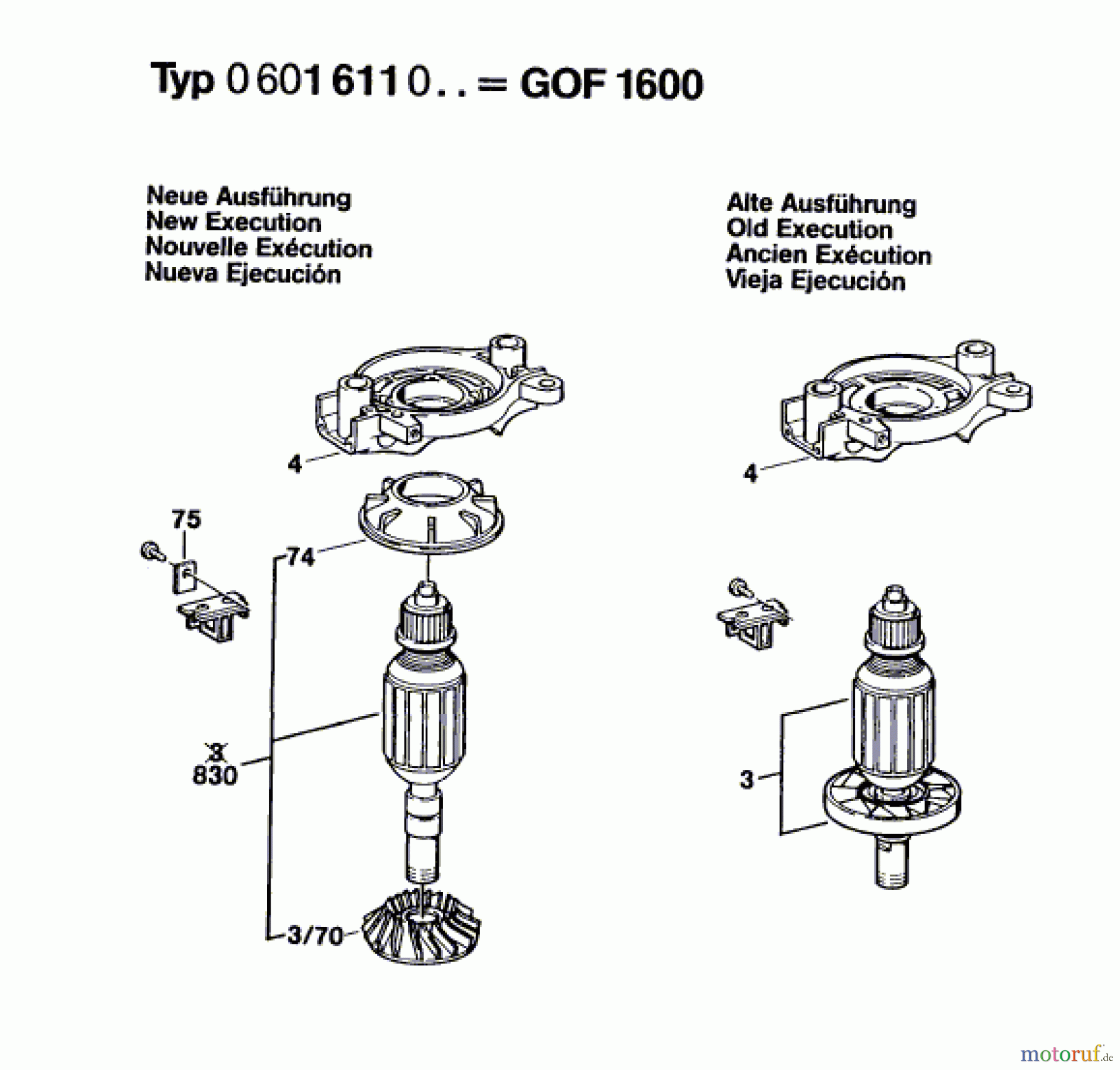 Typ 0 601 611 0 . . = GOF 1600

Neue Ausführung
New Execution
Nouvelle Exécution
Nueva Ejecución

Alte Ausführung
Old Execution
Ancien Exécution
Vieja Ejecución

4

75

74

3
830

3/70

4

3

motoruf.de