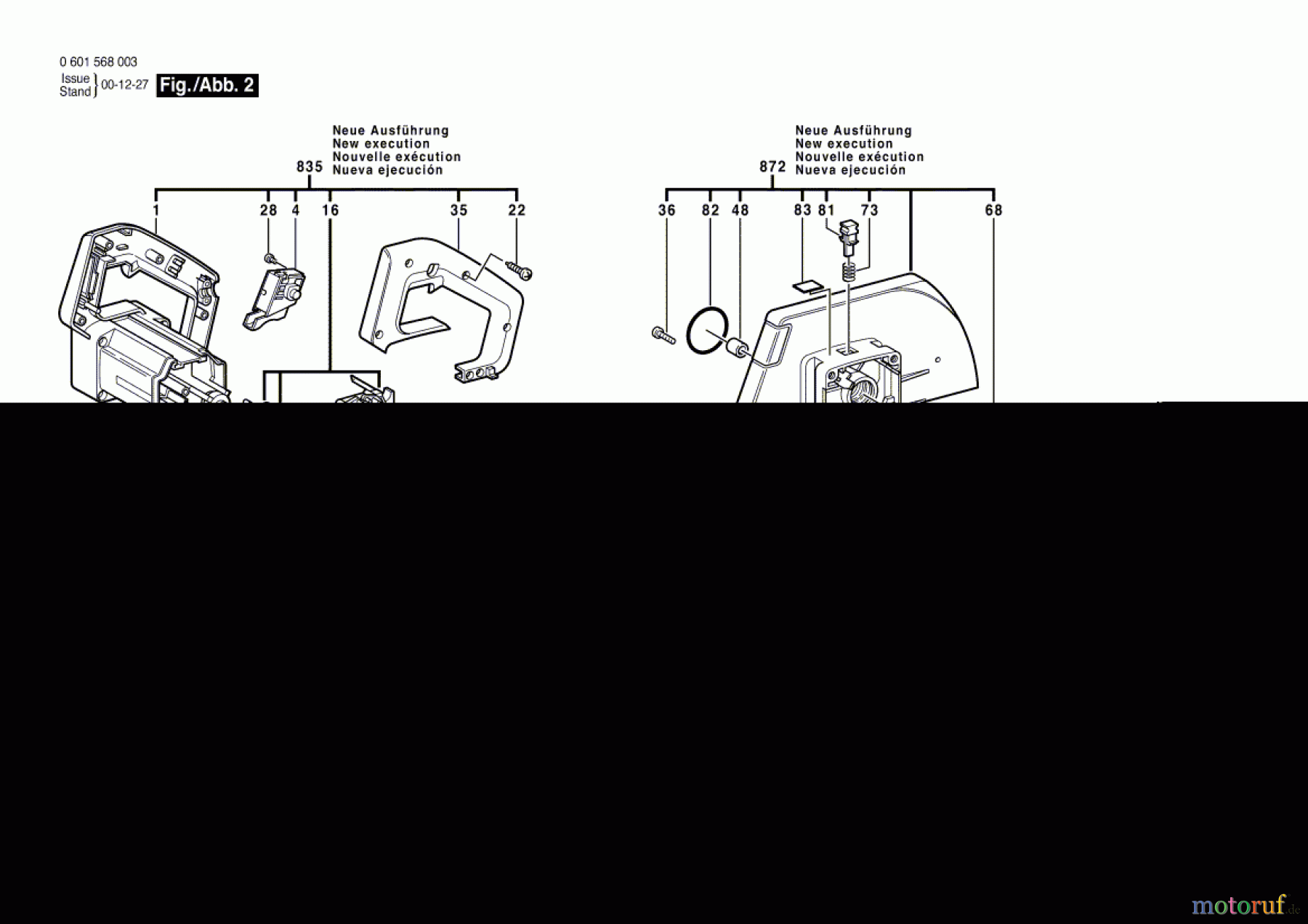 0 601 568 003

Issue
Stand } 00-12-27

Fig./Abb. 2

835 Neue Ausführung
New execution
Nouvelle exécution
Nueva ejecución

1 28 4 16 35 22

872 Neue Ausführung
New execution
Nouvelle exécution
Nueva ejecución

36 82 48 83 81 73 68

motoruf.de