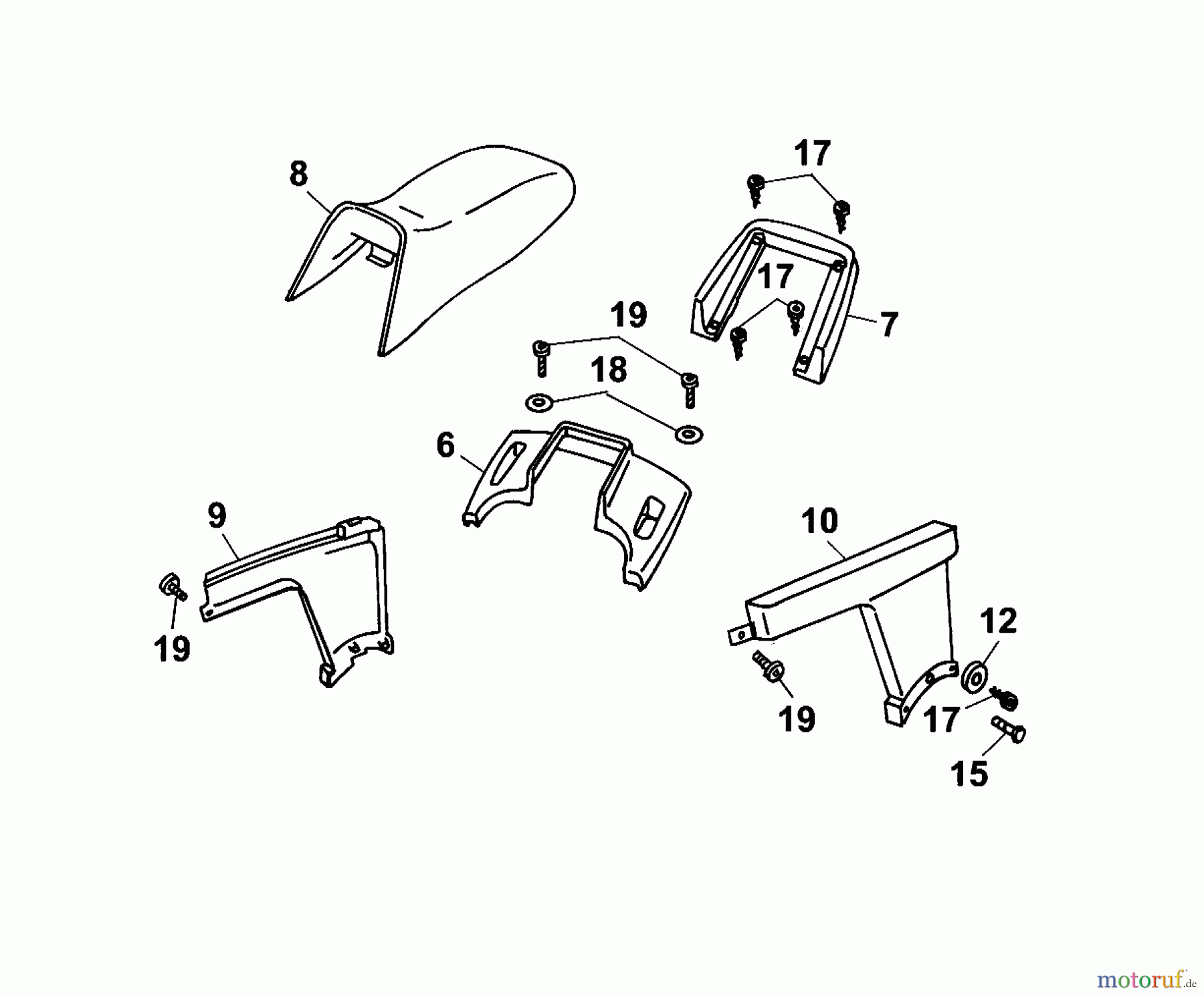 8

17

17

7

19

18

6

9

19

10

12

19

17

15

motoruf.de