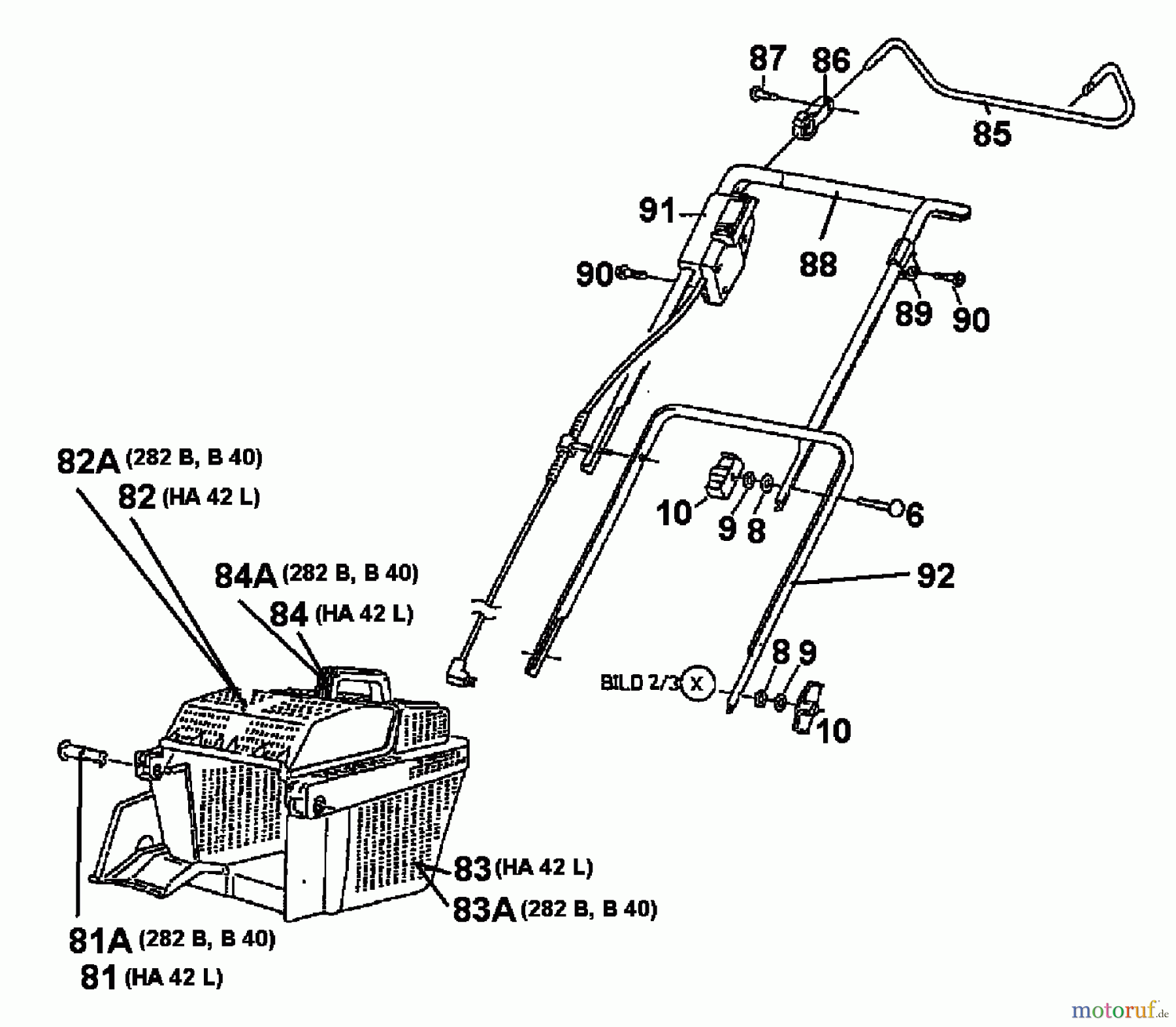 87
86
85
91
88
90
89
90
82A (282 B, B 40)
82 (HA 42 L)
10
9 8
6
84A (282 B, B 40)
84 (HA 42 L)
92
8 9
BILD 2/3 X
10
83 (HA 42 L)
83A (282 B, B 40)
81A (282 B, B 40)
81 (HA 42 L)
motoruf.de