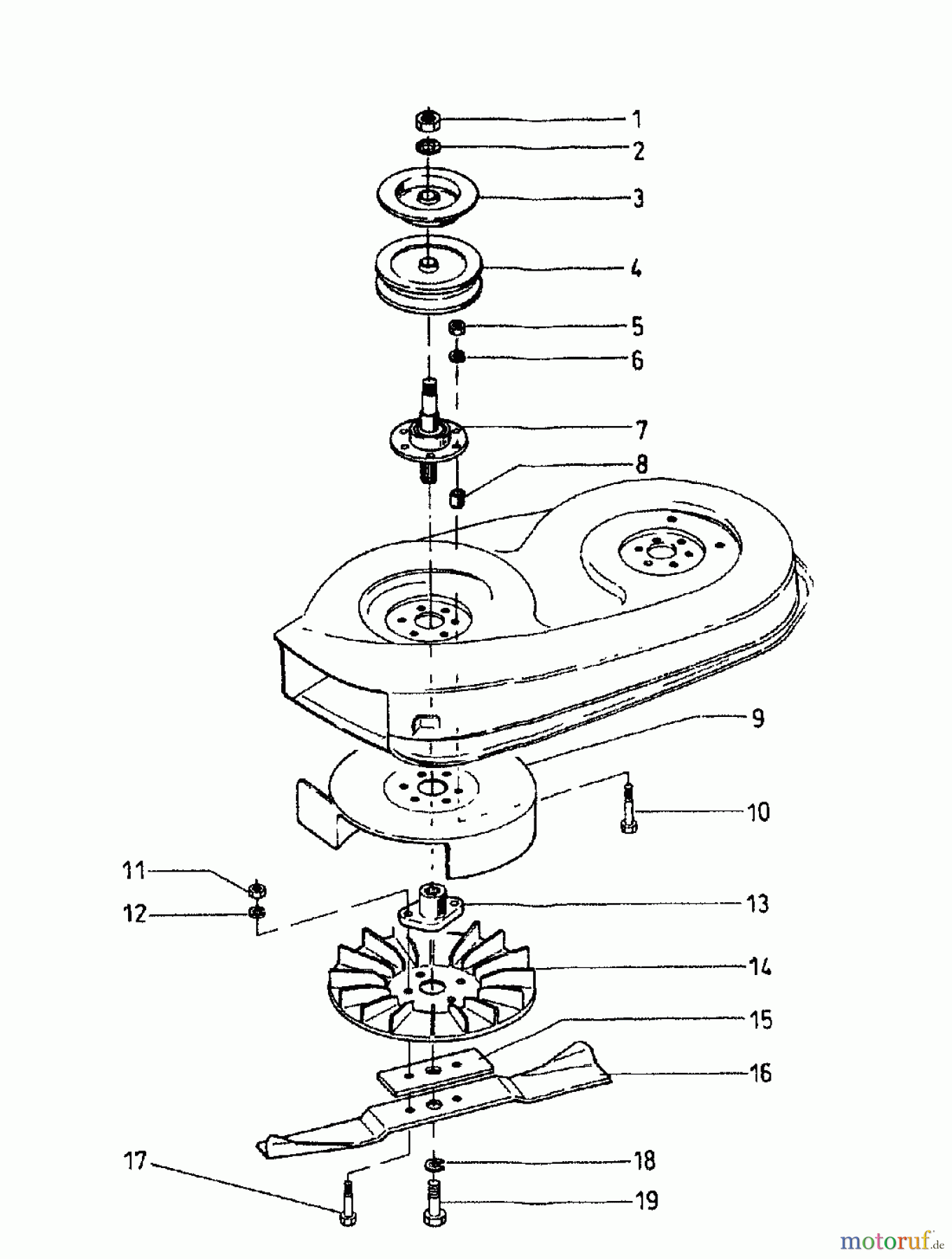 1
2
3
4
5
6
7
8
9
10
11
12
13
14
15
16
17
18
19
motoruf.de