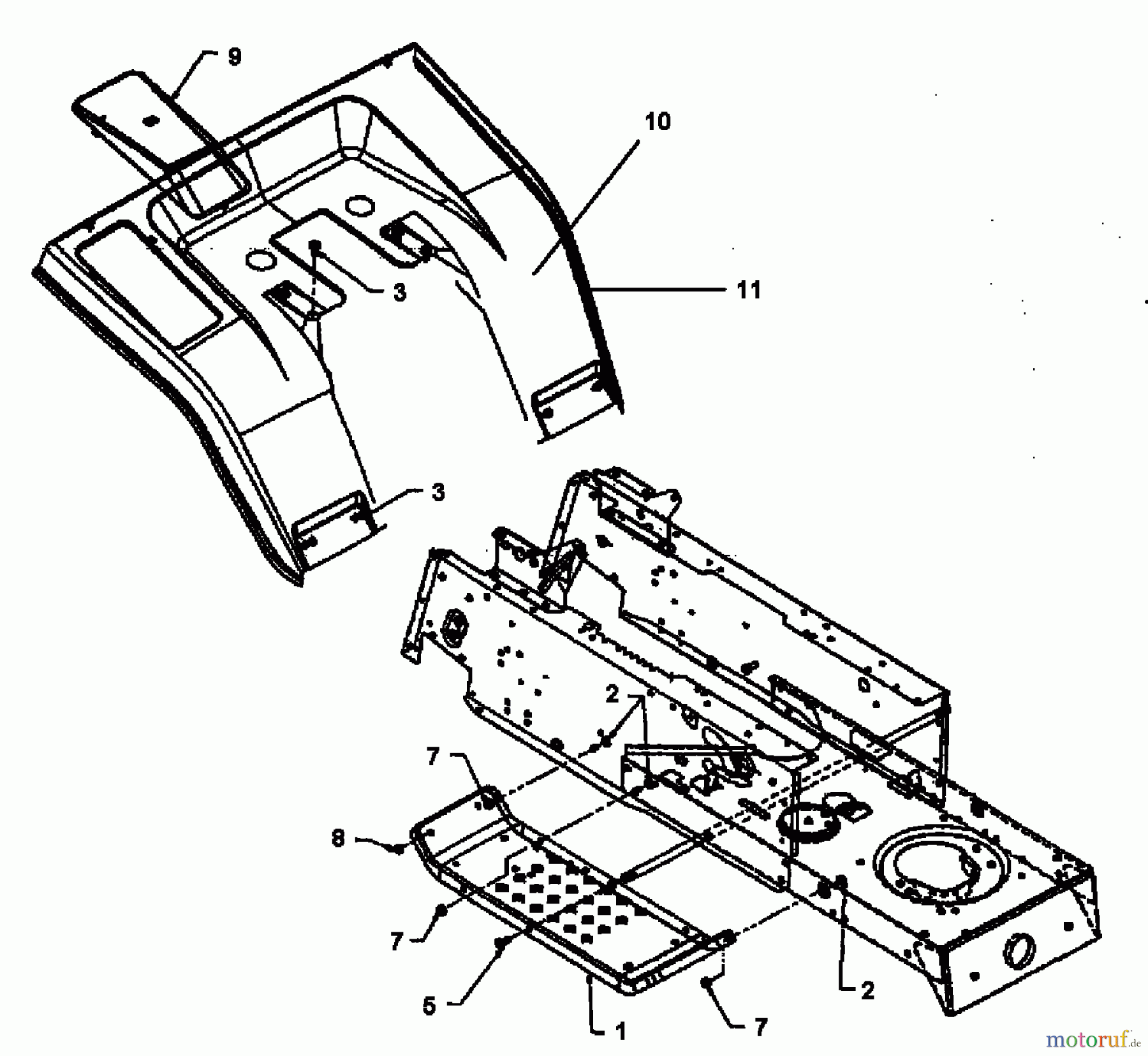 9
10
3
11
3
2
7
8
7
5
1
7
2
motoruf.de