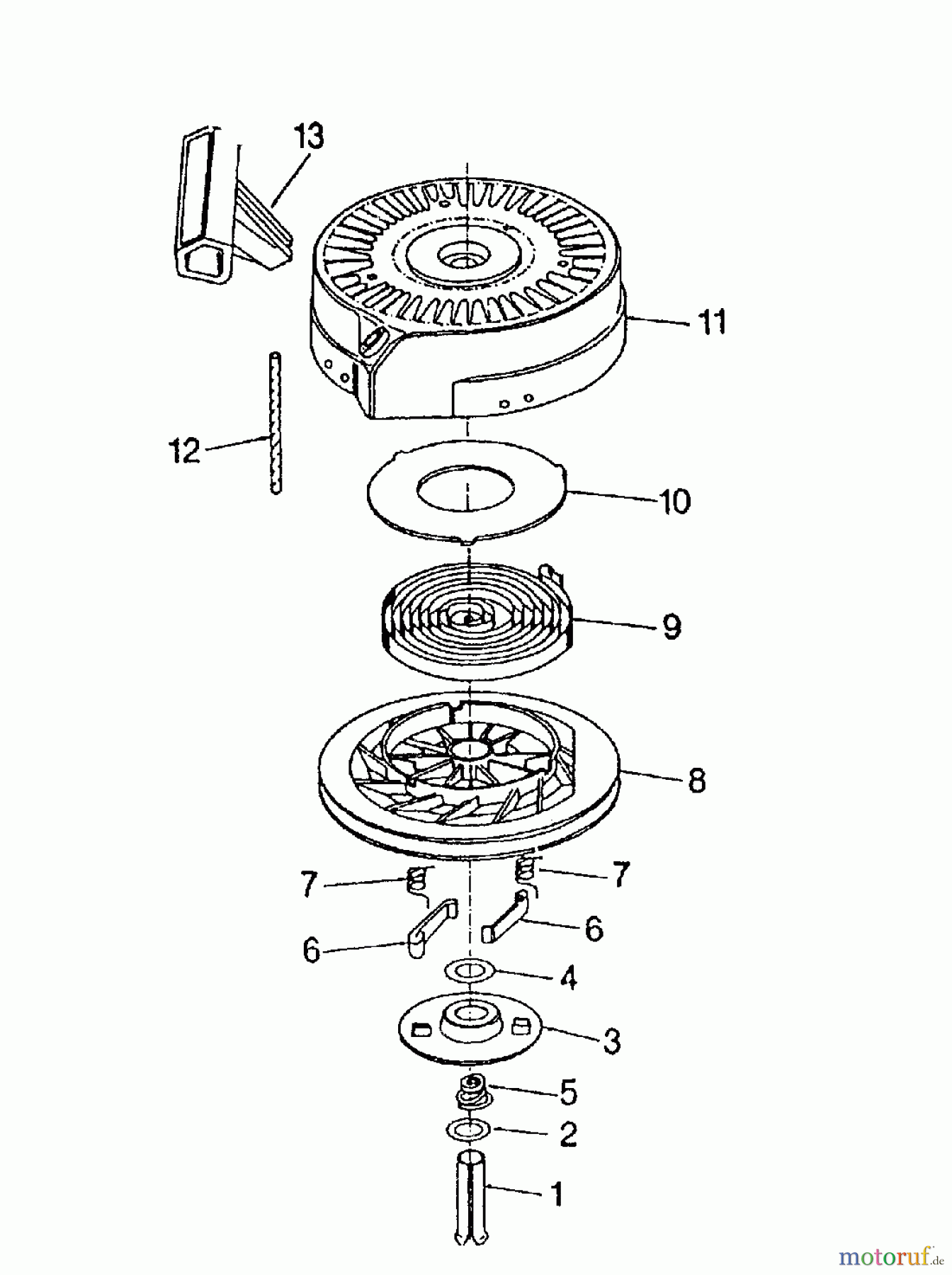 13
11
12
10
9
8
7
7
6
6
4
3
5
2
1
motoruf.de