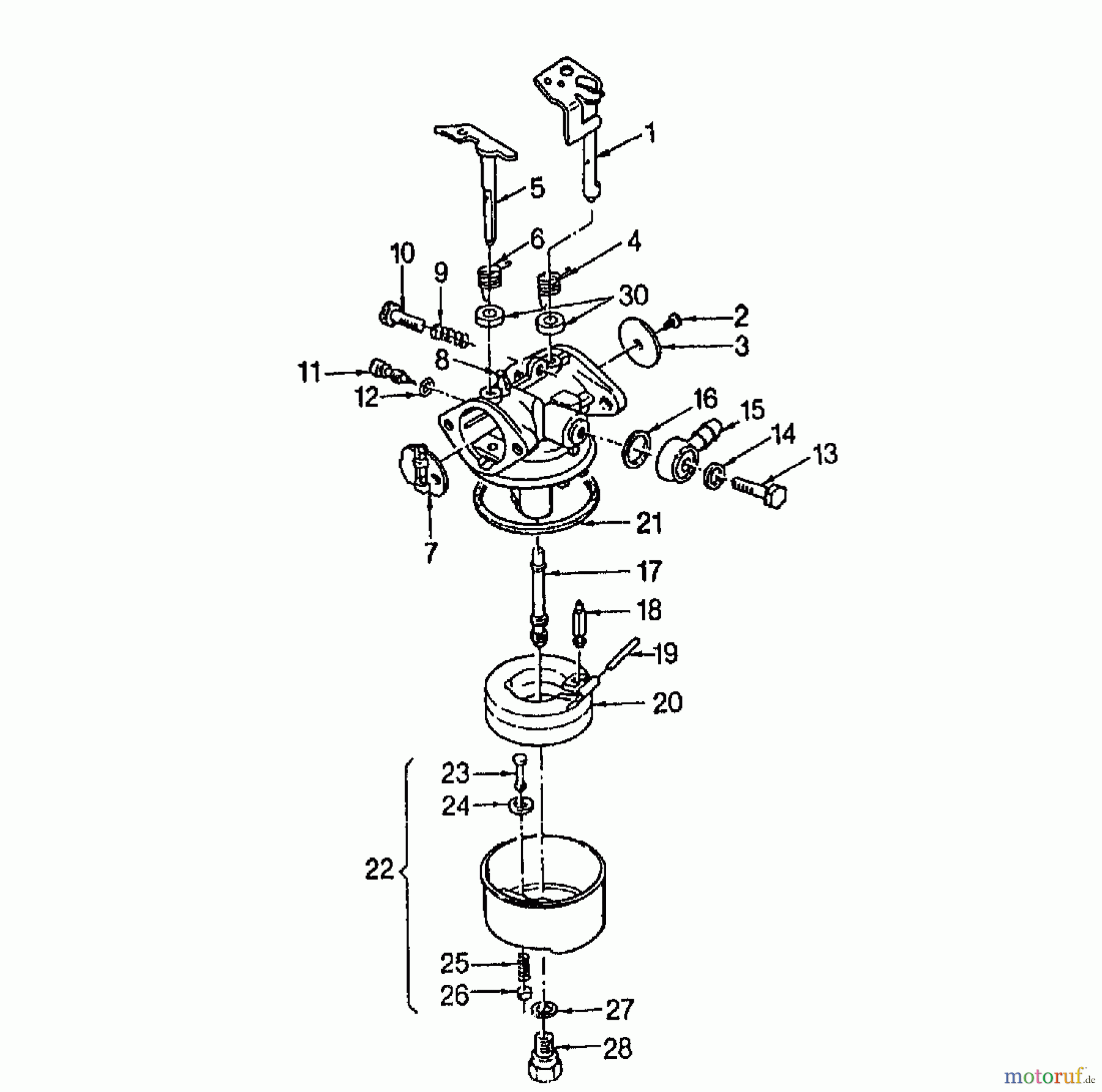 1
5
6
4
10
9
30
2
3
8
11
12
16
15
14
13
7
21
17
18
19
20
23
24
22
25
26
27
28
motoruf.de