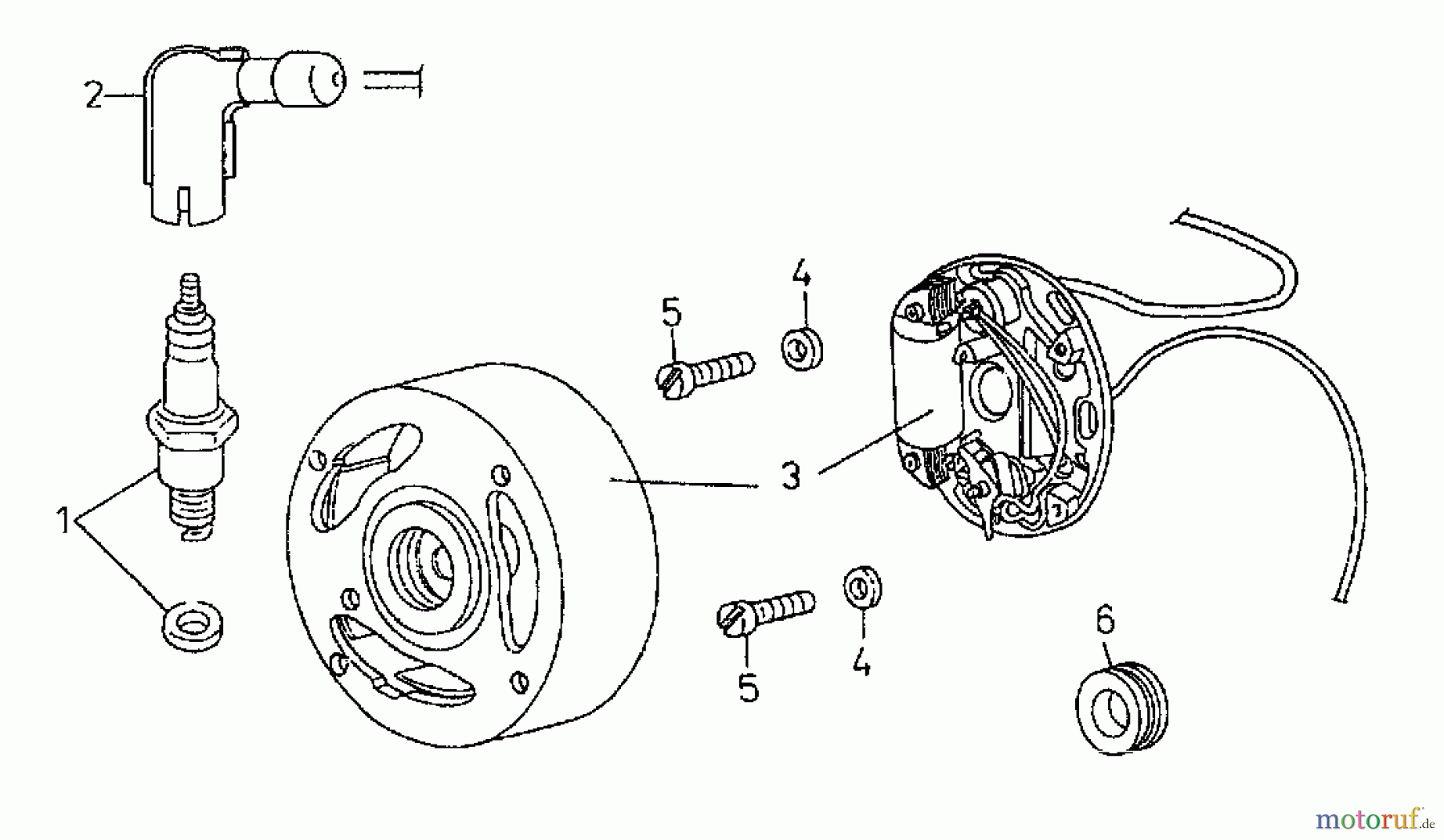 2

4

5

3

1

5

4

6

motoruf.de