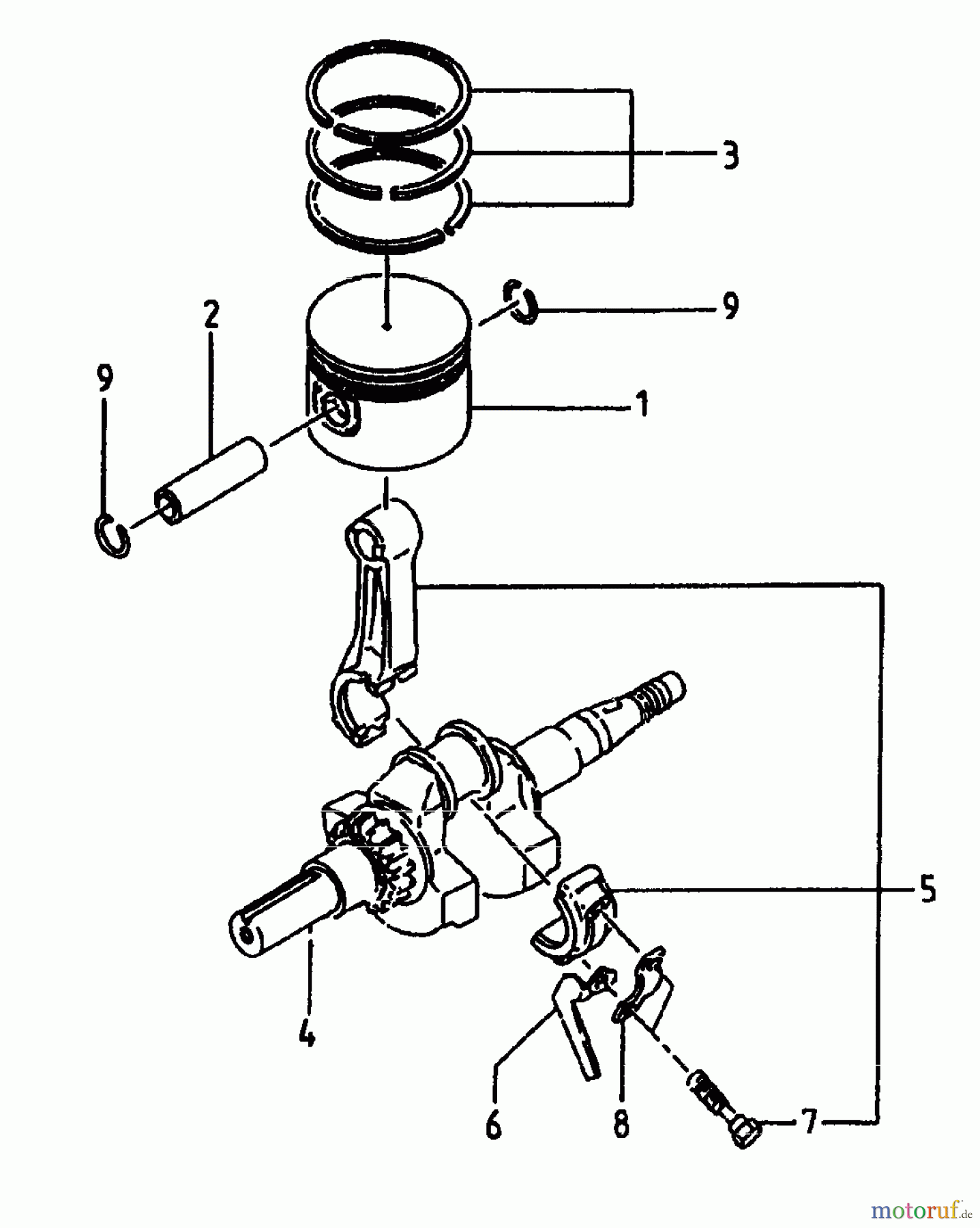 3
9
2
9
1
5
4
6
8
7
motoruf.de