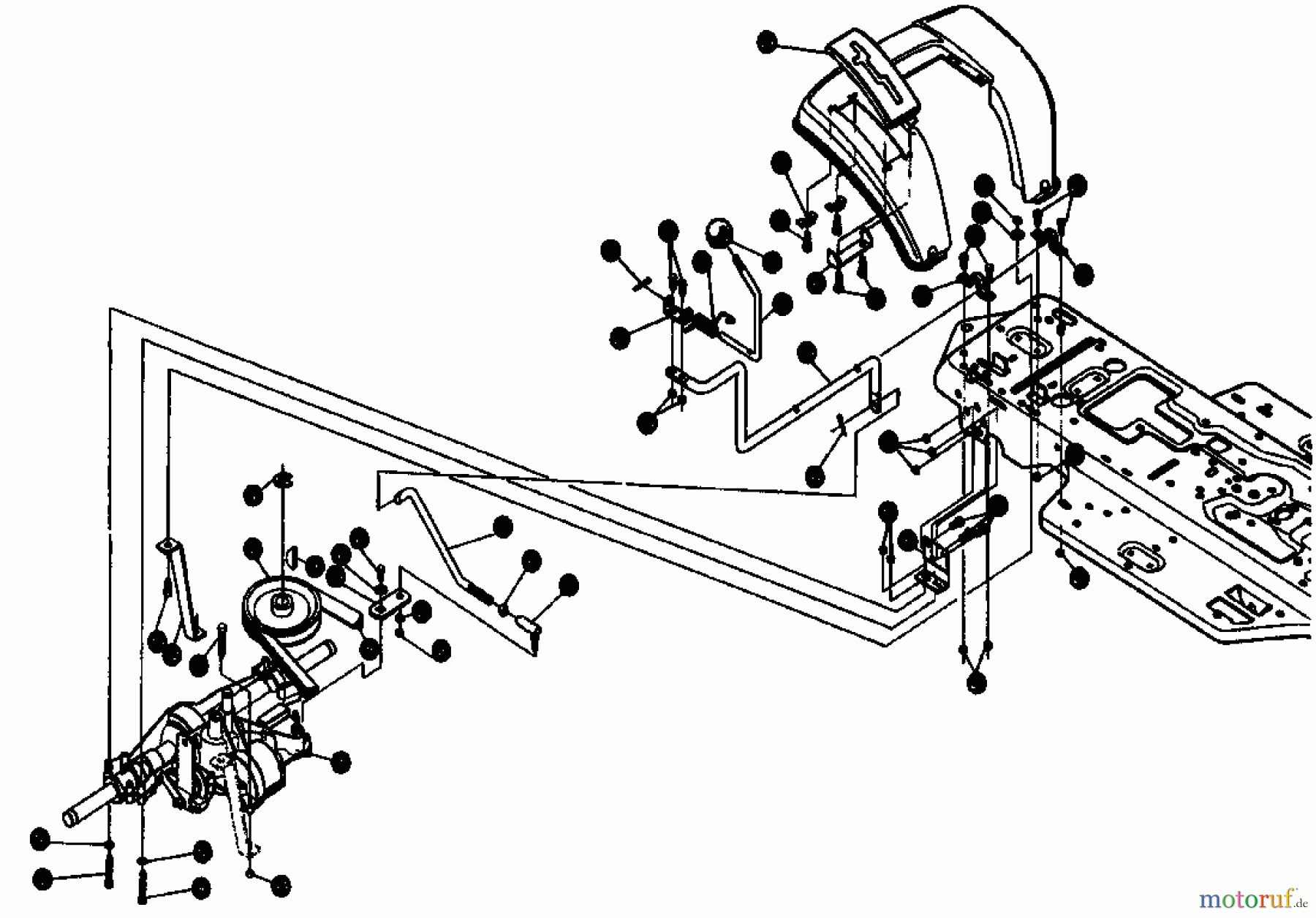 motoruf.de