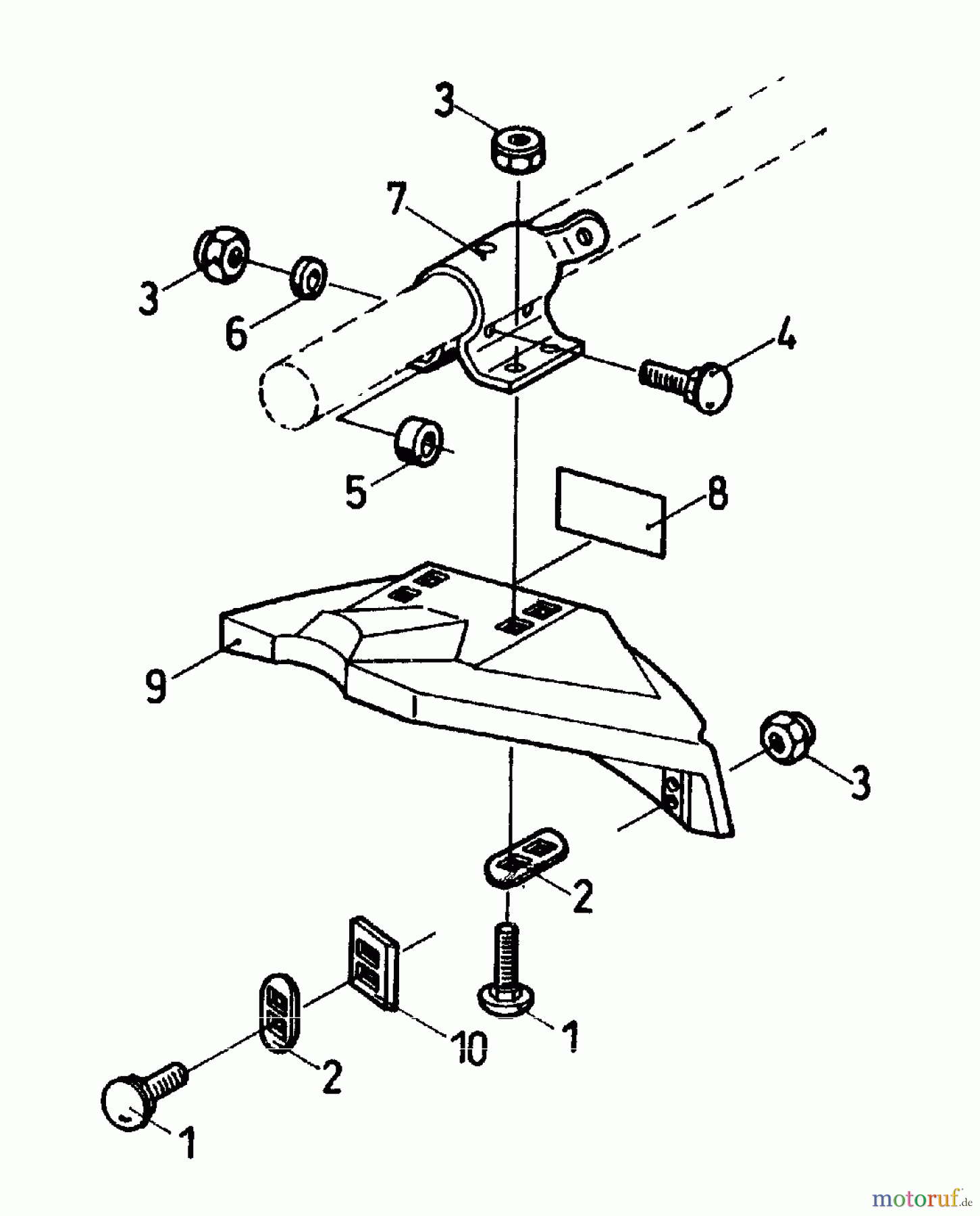 3
7
3
6
4
5
8
9
3
2
10
1
2
1
motoruf.de