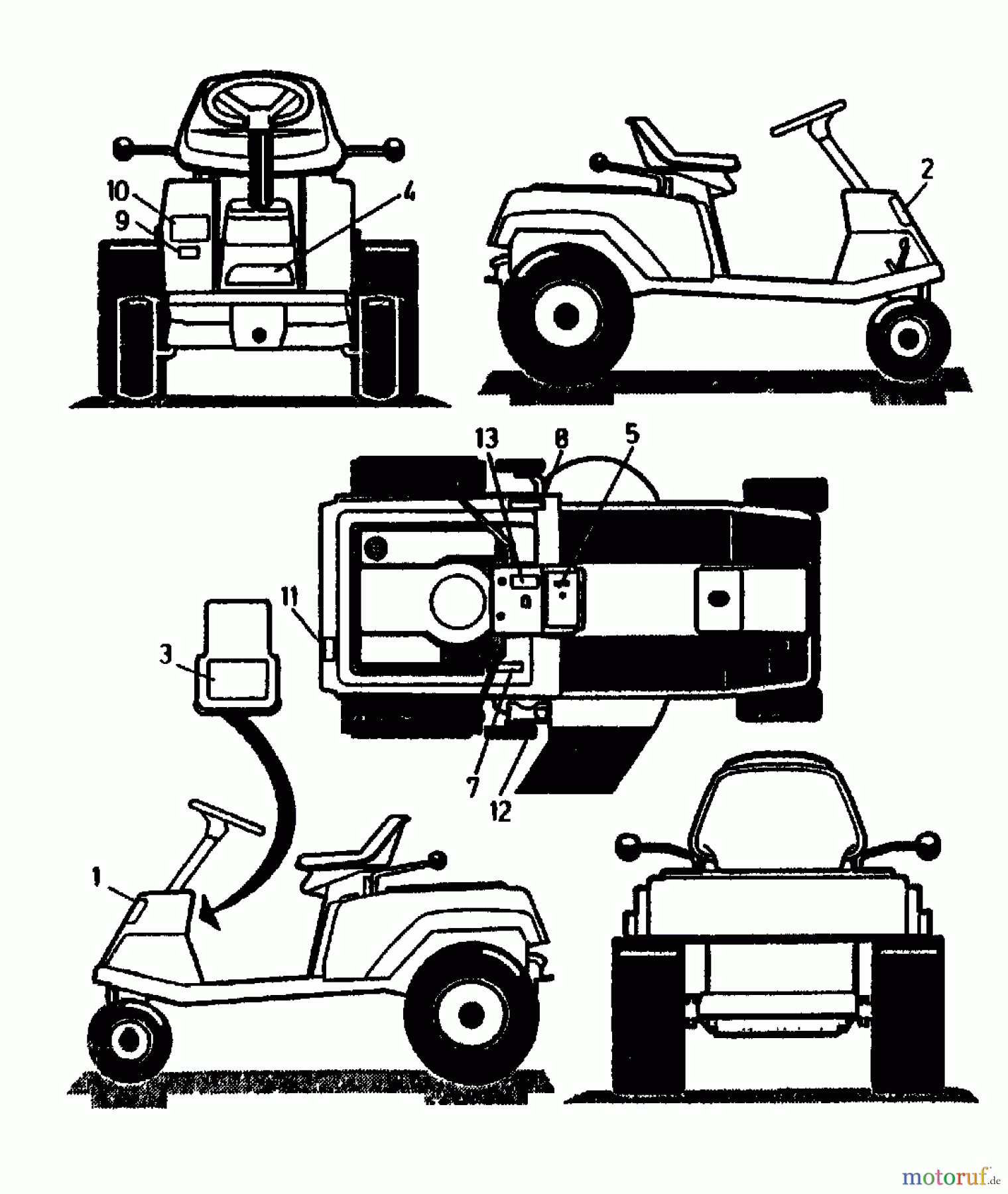 10
9
4
2
13
8
5
11
3
7
12
1
motoruf.de