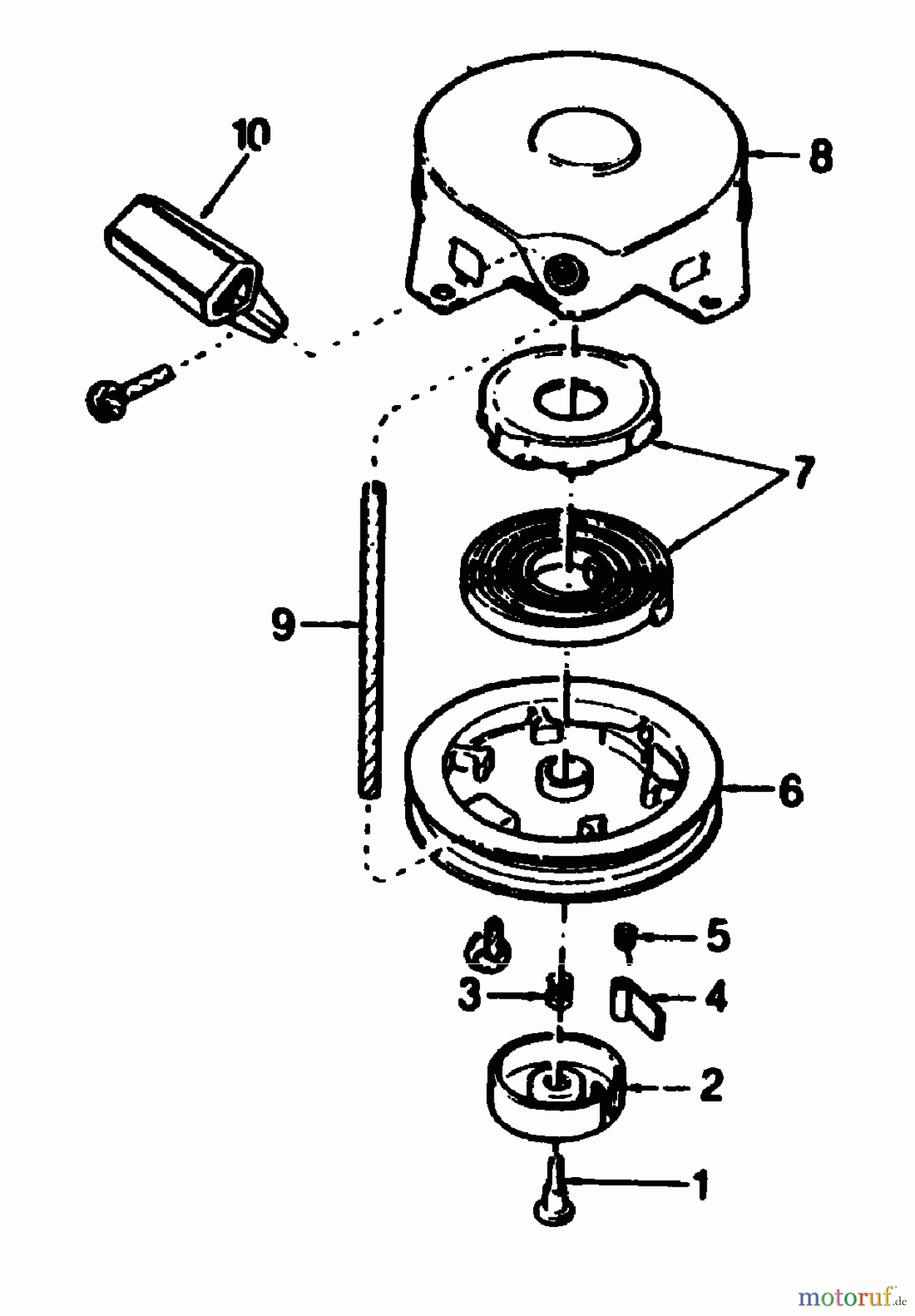 10
8
7
9
6
5
3
4
2
1
motoruf.de