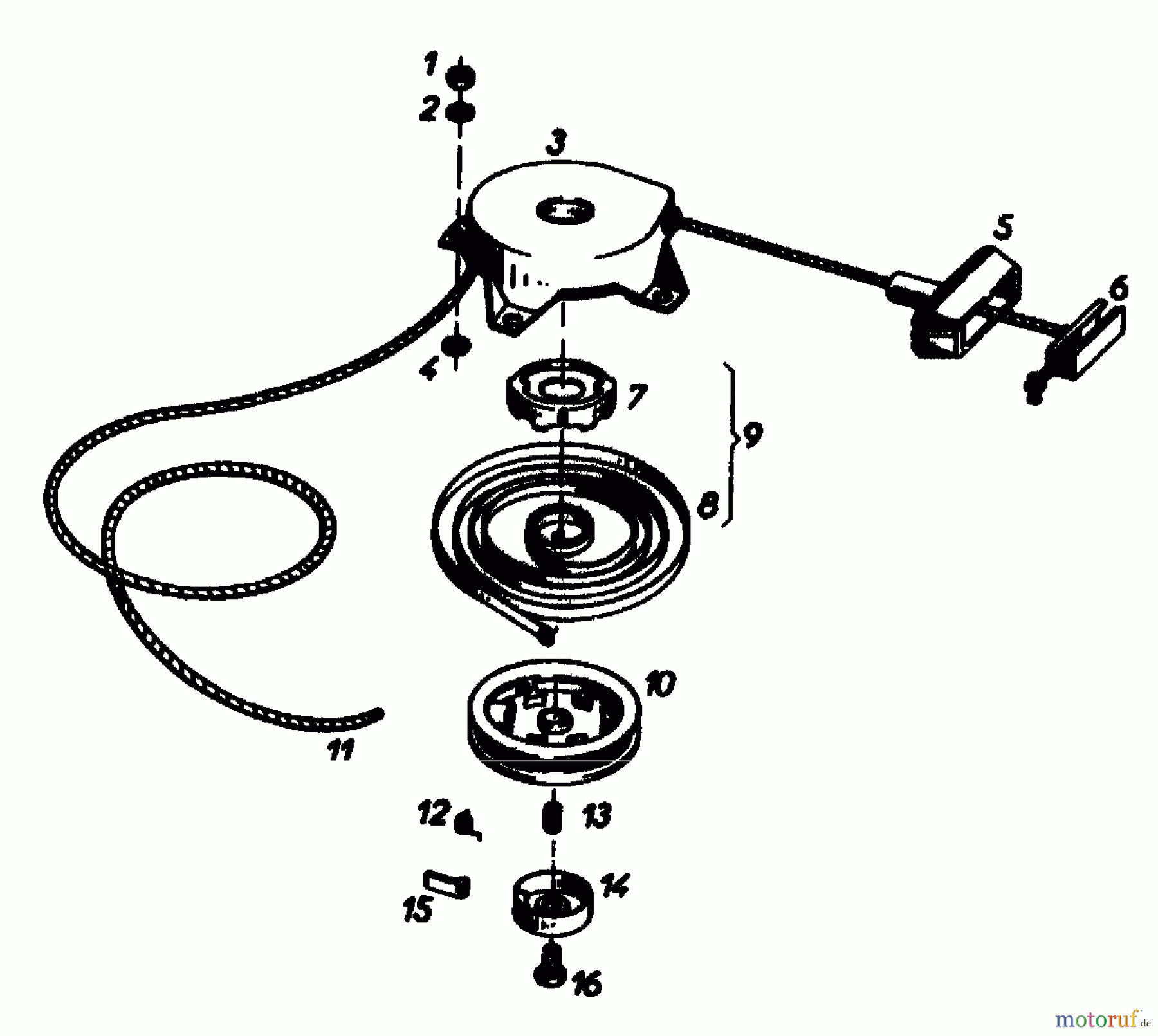 1
2
3
5
6
4
7
9
8
10
11
12
13
14
15
16
motoruf.de