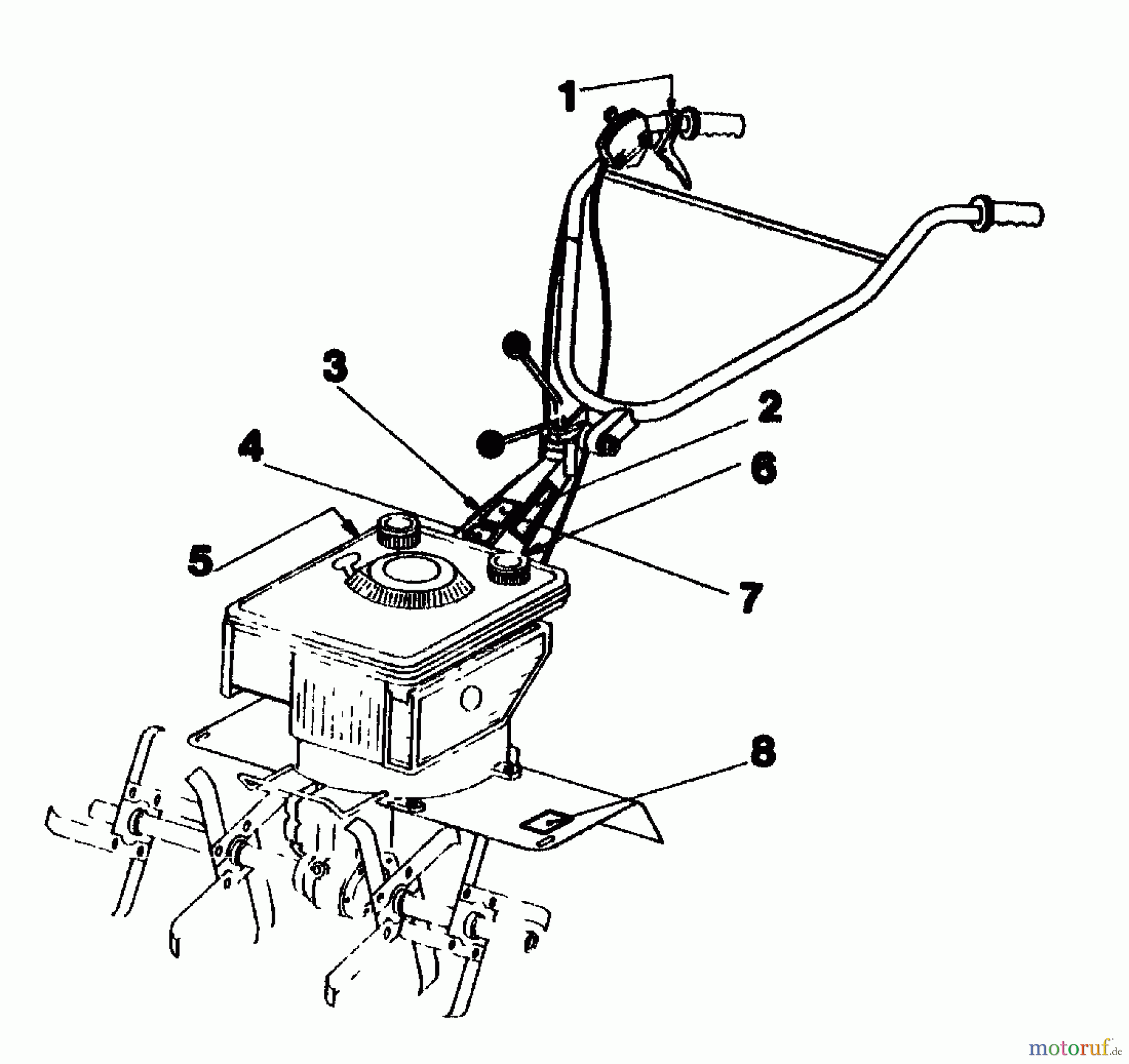 1
3
2
4
6
5
7
8
motoruf.de