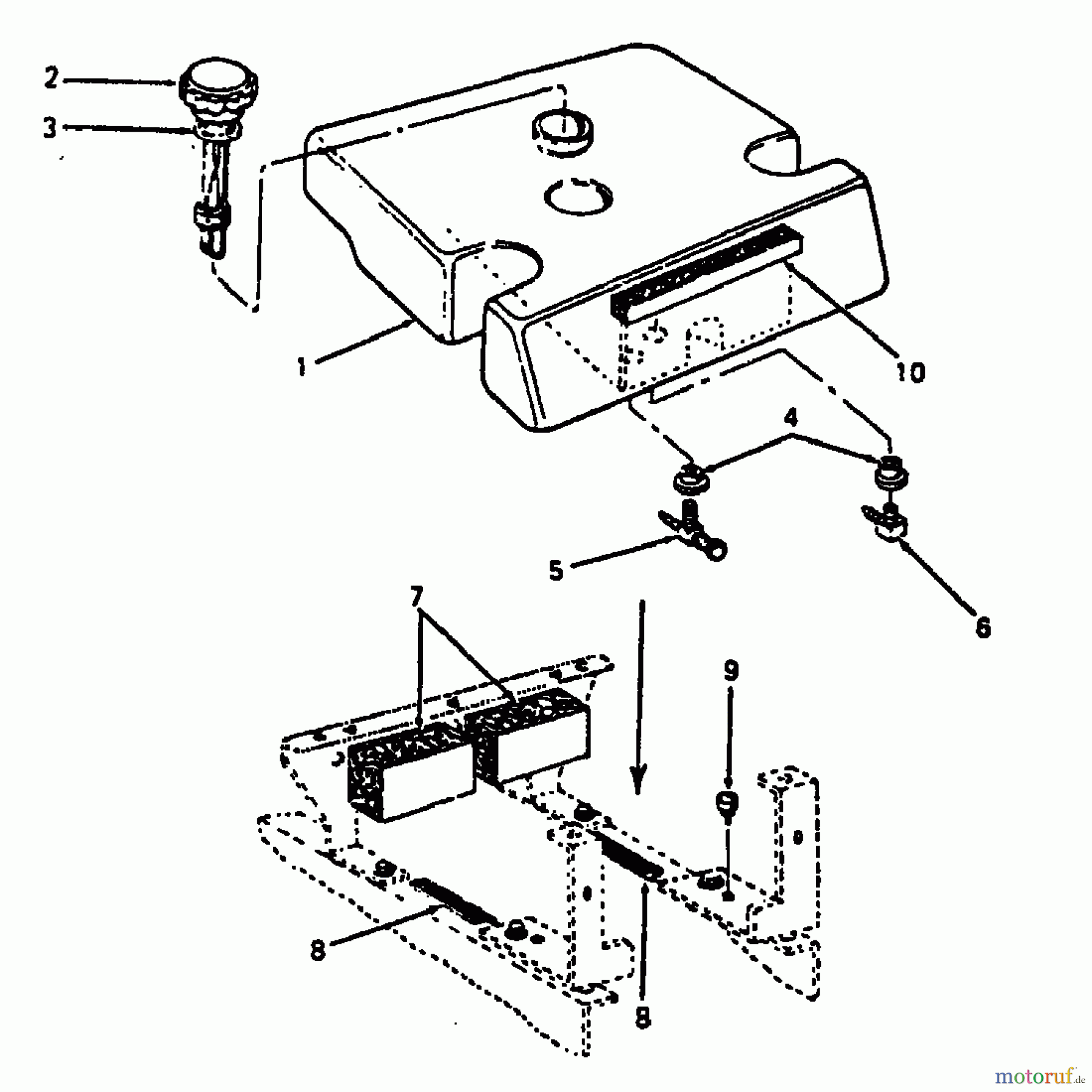 2
3
1
10
4
5
6
7
9
8
8
motoruf.de