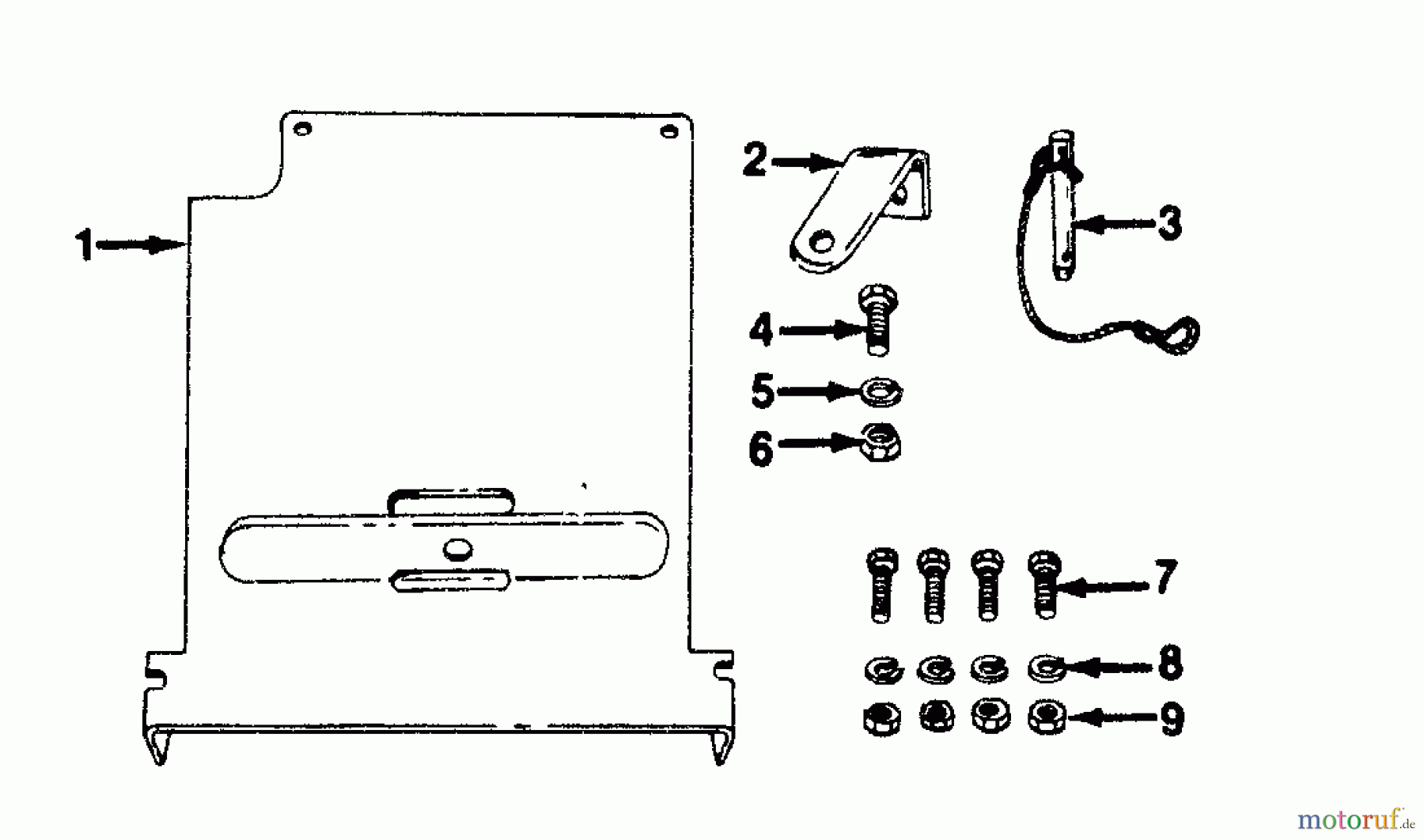 1
2
3
4
5
6
7
8
9
motoruf.de