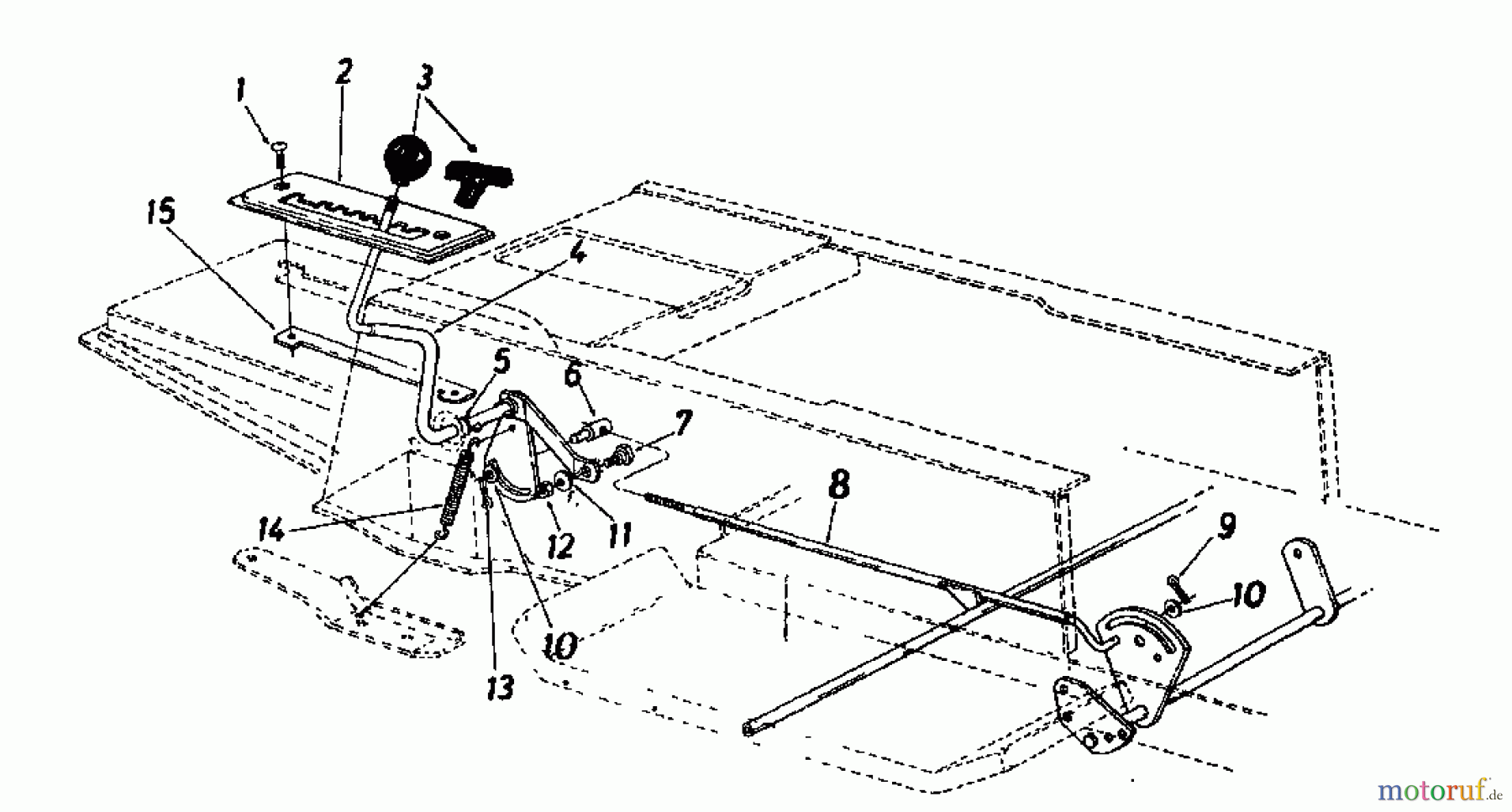 1
2
3
15
4
5
6
7
8
14
12
11
10
13
9
10
motoruf.de