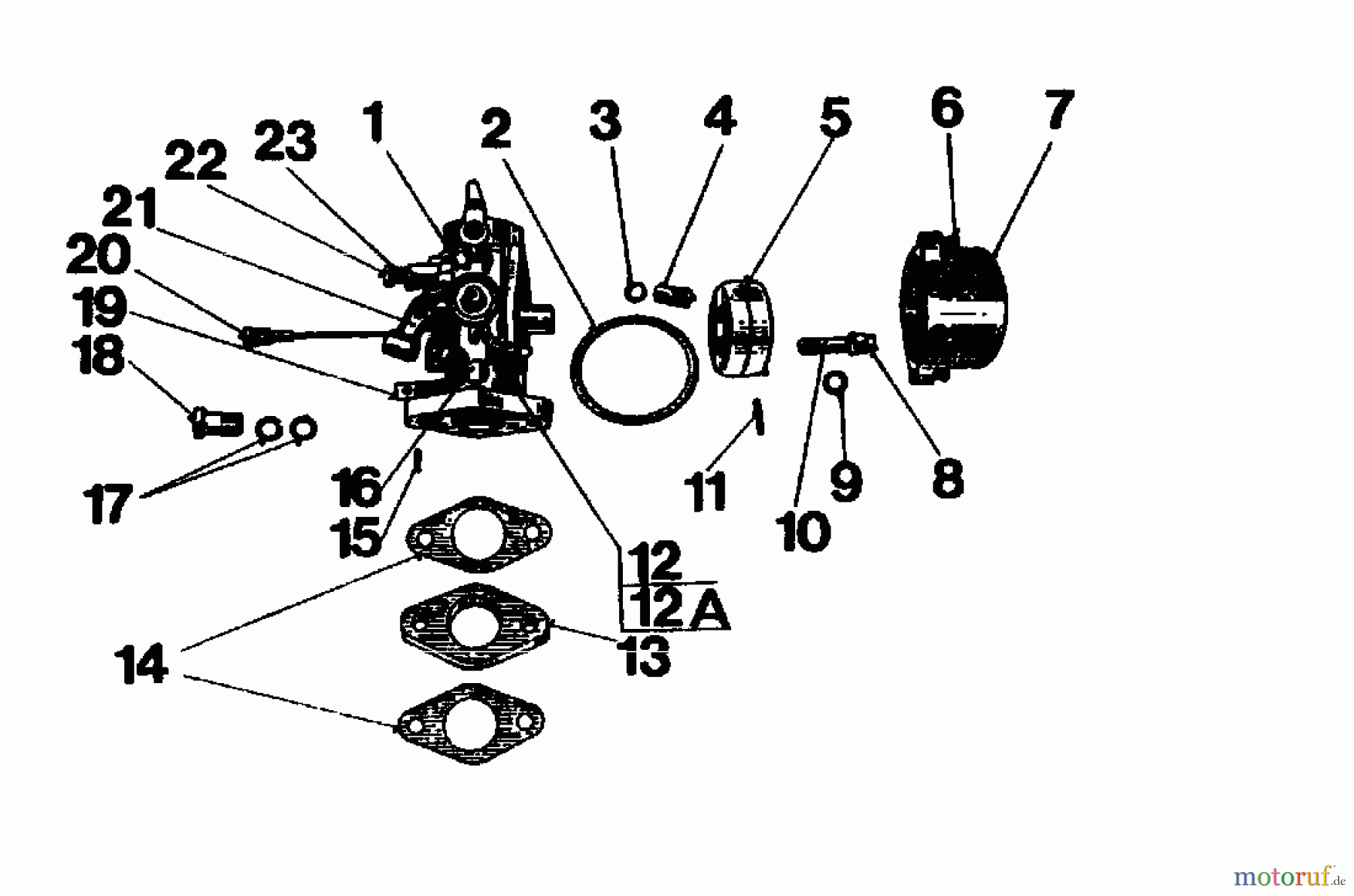 1
2
3
4
5
6
7
23
22
21
20
19
18
17
16
15
14
13
12
12A
11
10
9
8

motoruf.de