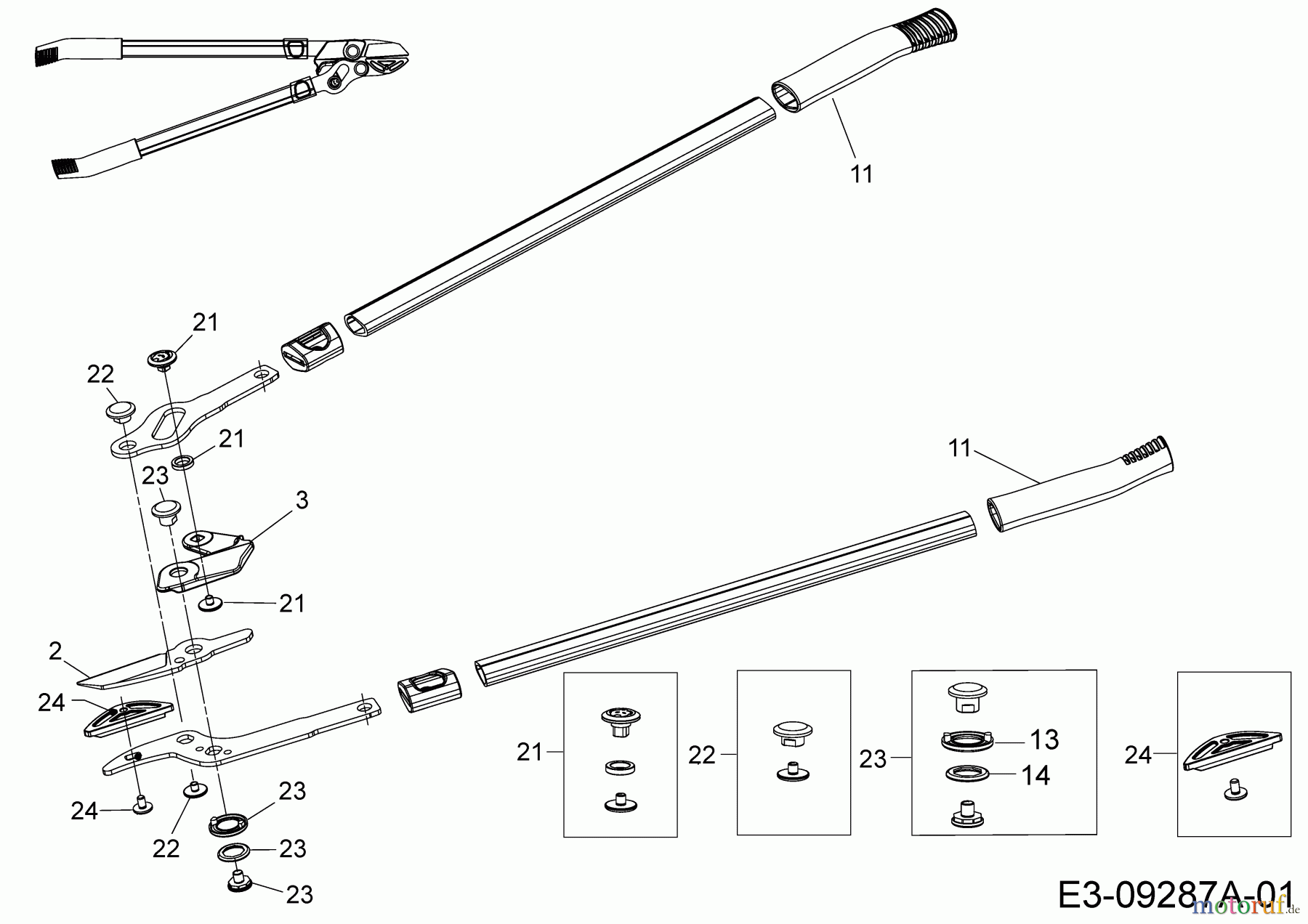 11

21

22

21

23

3

21

11

2

24

24

22

23

23

23

21

22

23

13

14

24

E3-09287A-01

motoruf.de