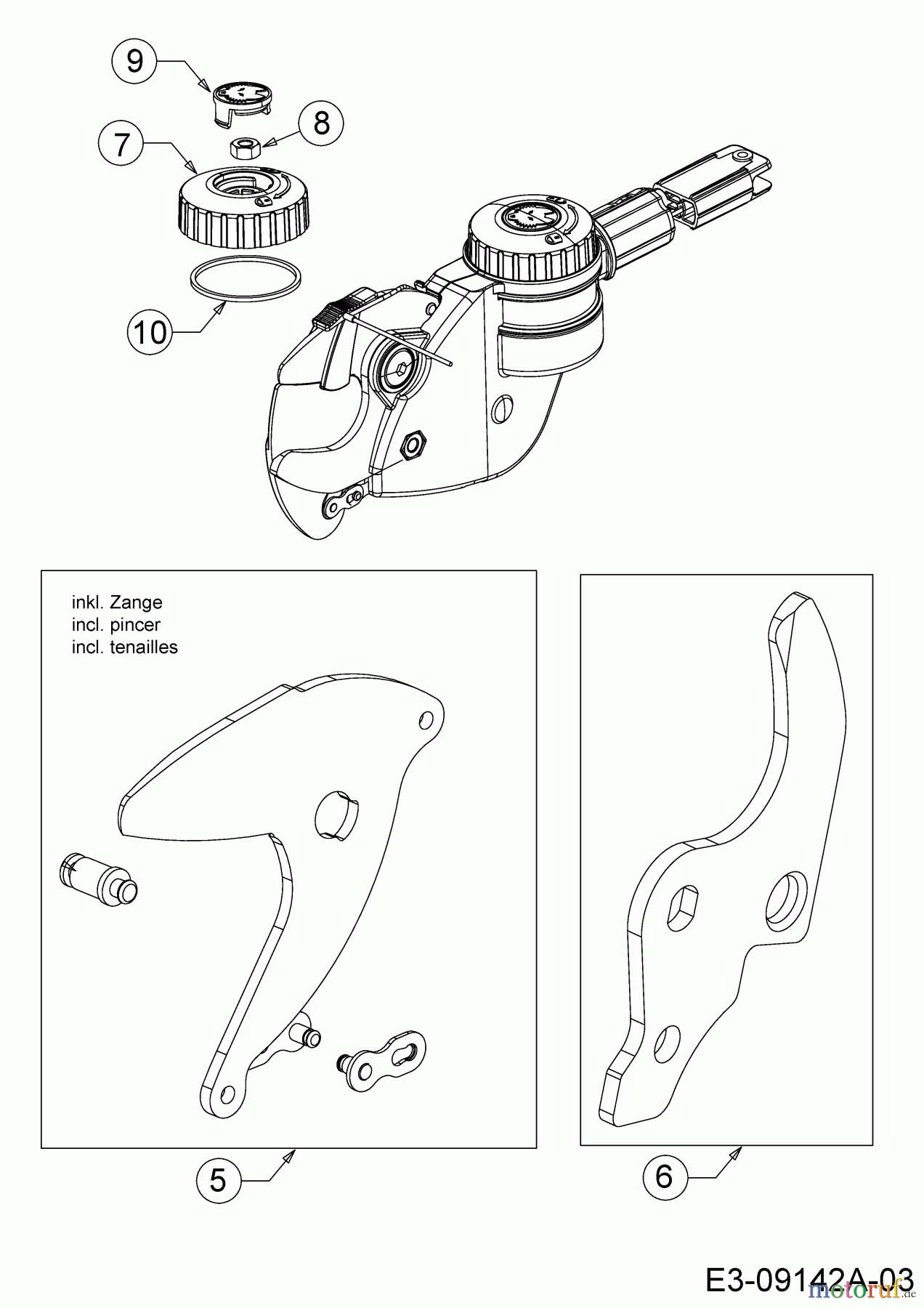 9

8

7

10

inkl. Zange
incl. pincer
incl. tenailles

5

6

E3-09142A-03

motoruf.de