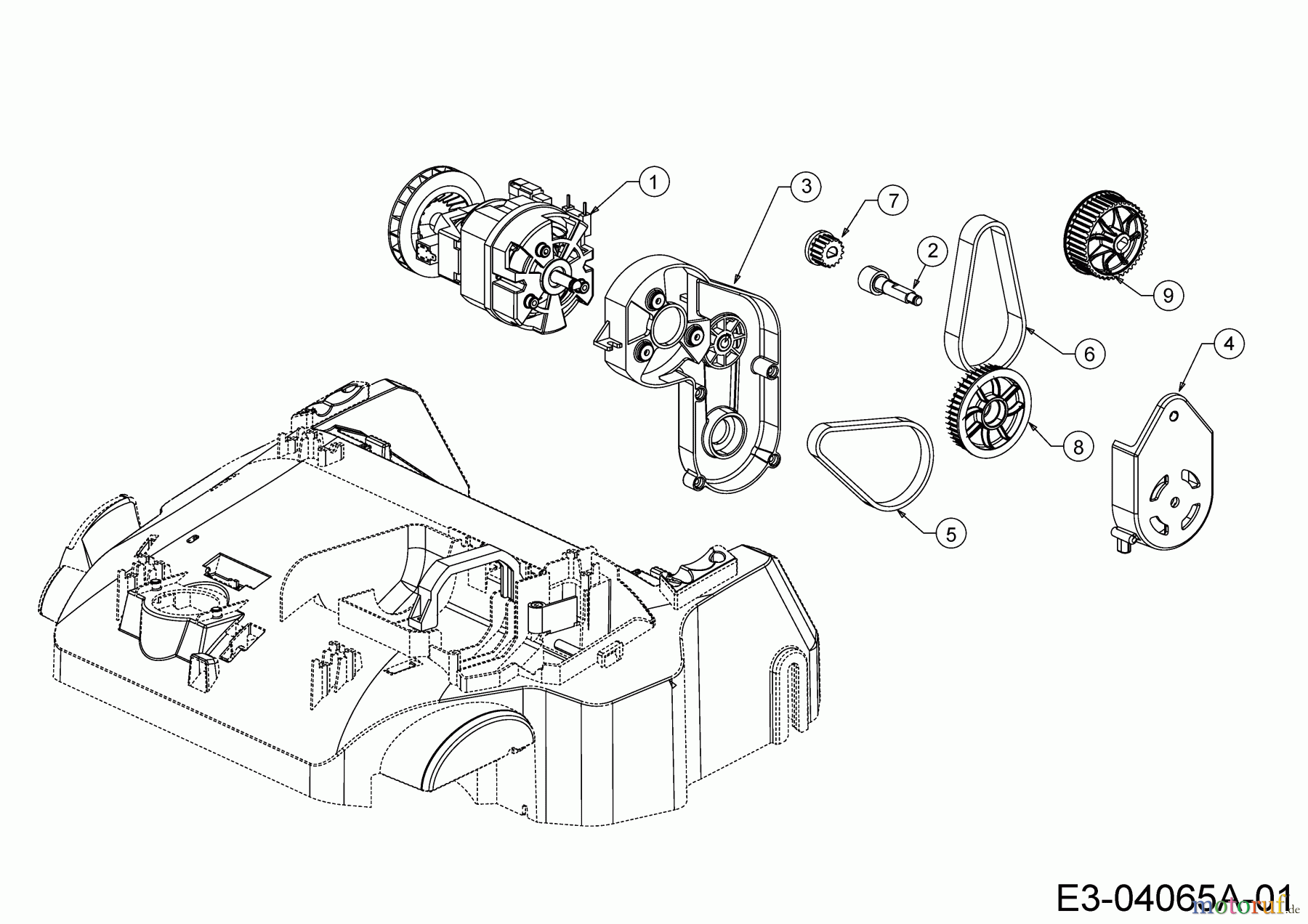 1
3
7
2
9
6
4
8
5

E3-04065A-01
motoruf.de