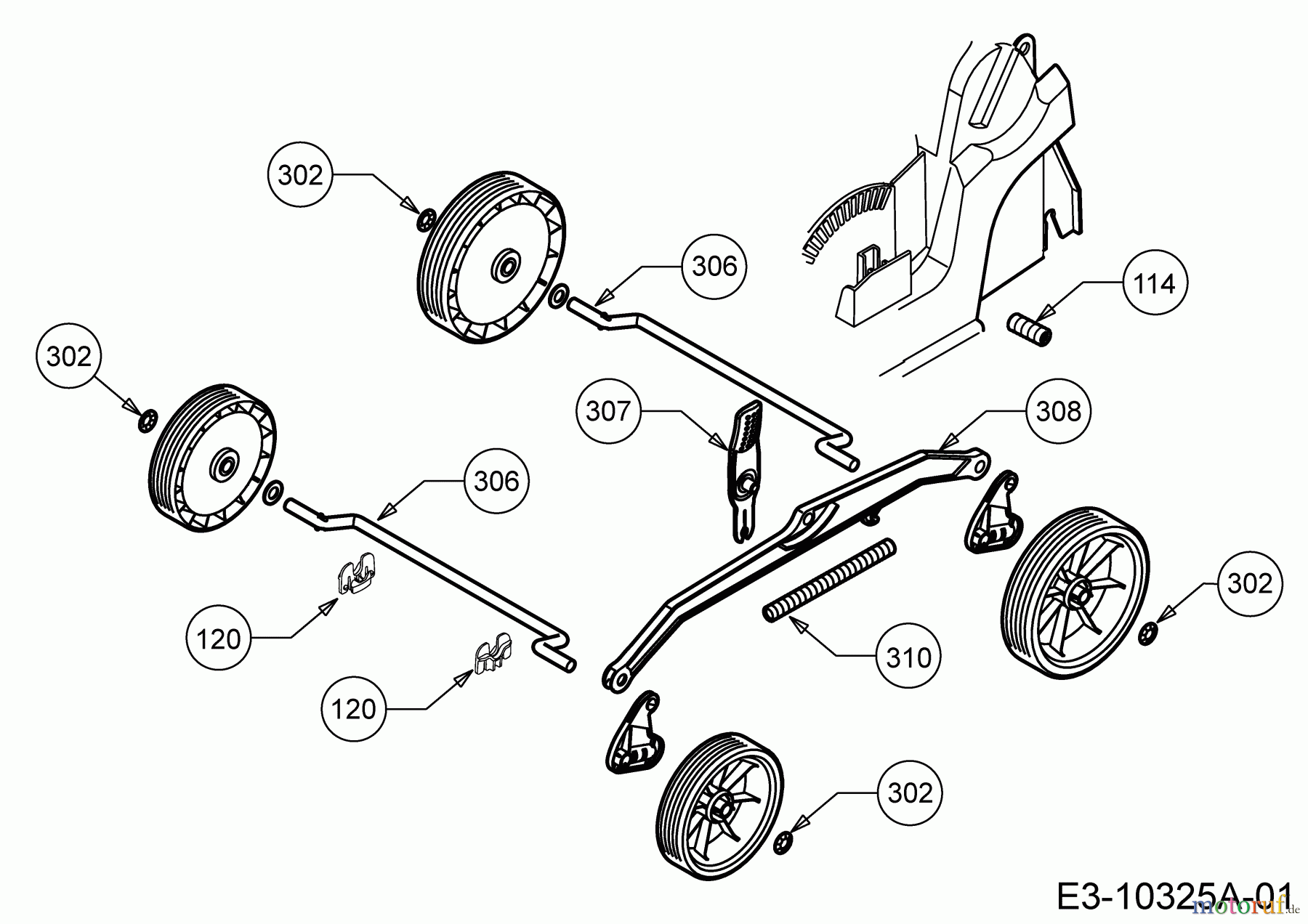 302

306

114

302

307

308

306

302

120

310

120

302

E3-10325A-01

motoruf.de