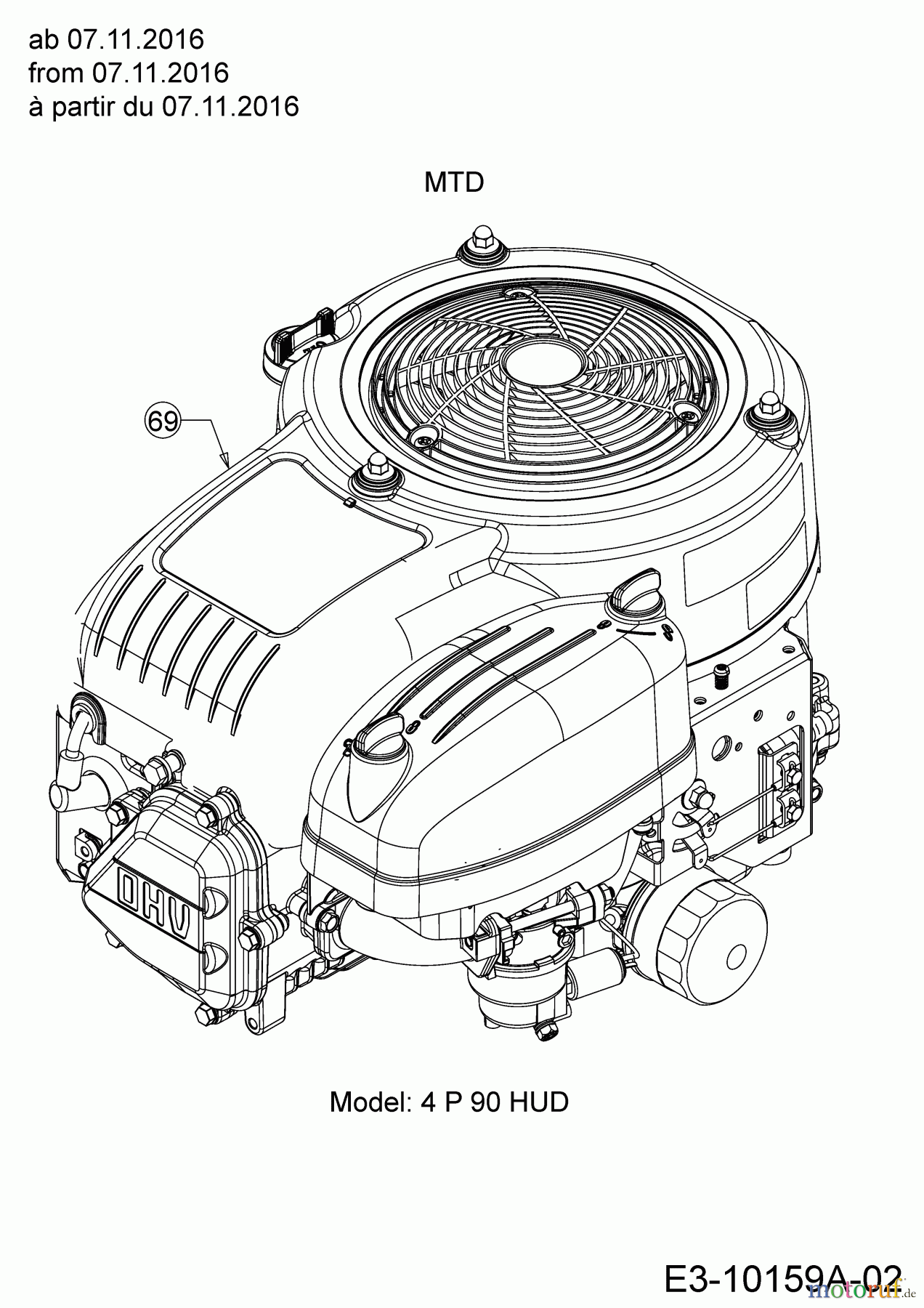 ab 07.11.2016
from 07.11.2016
à partir du 07.11.2016

MTD

69

OHV

Model: 4 P 90 HUD

E3-10159A-02

motoruf.de