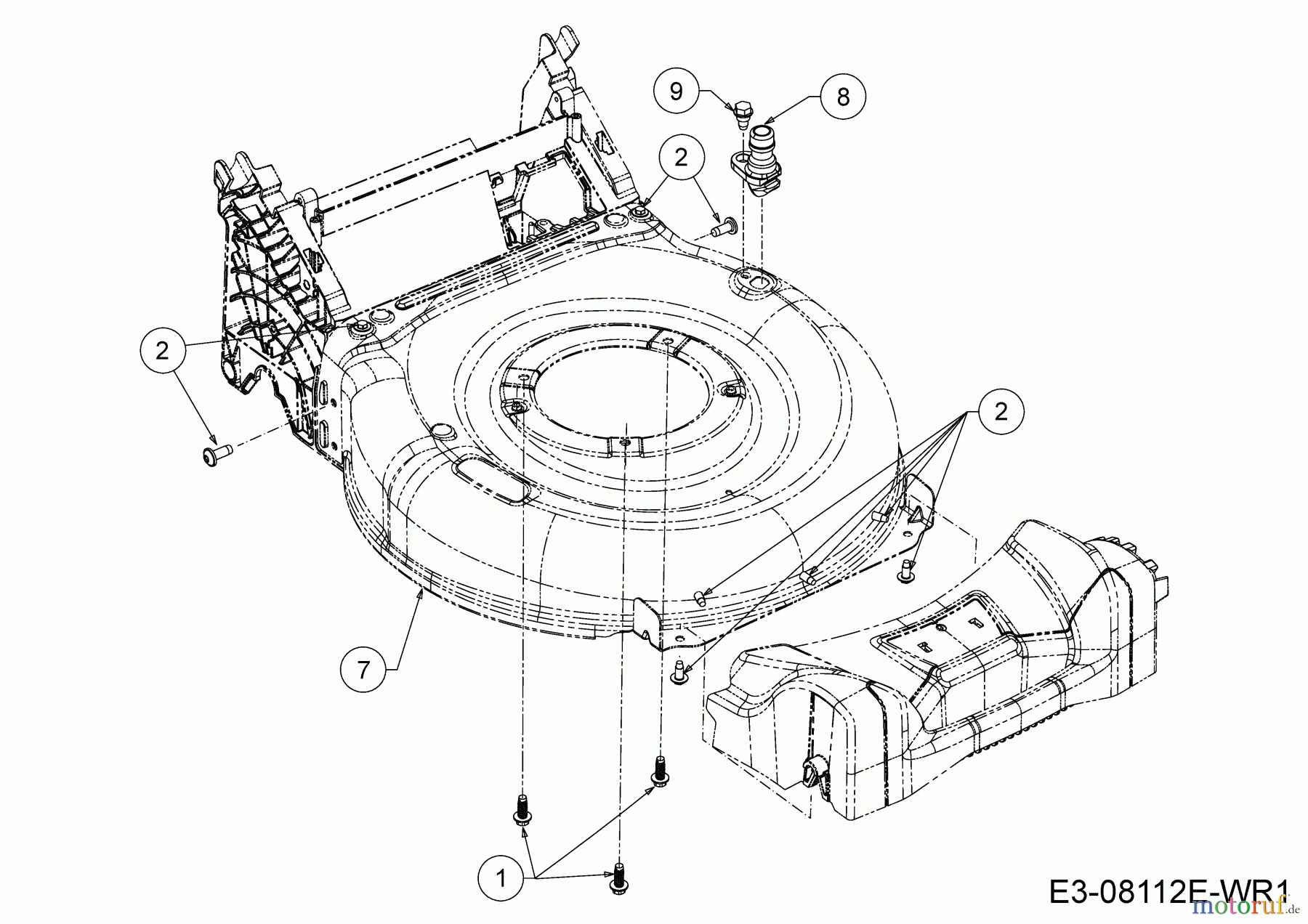 9
8
2
2
2
7
1
E3-08112E-WR1
motoruf.de