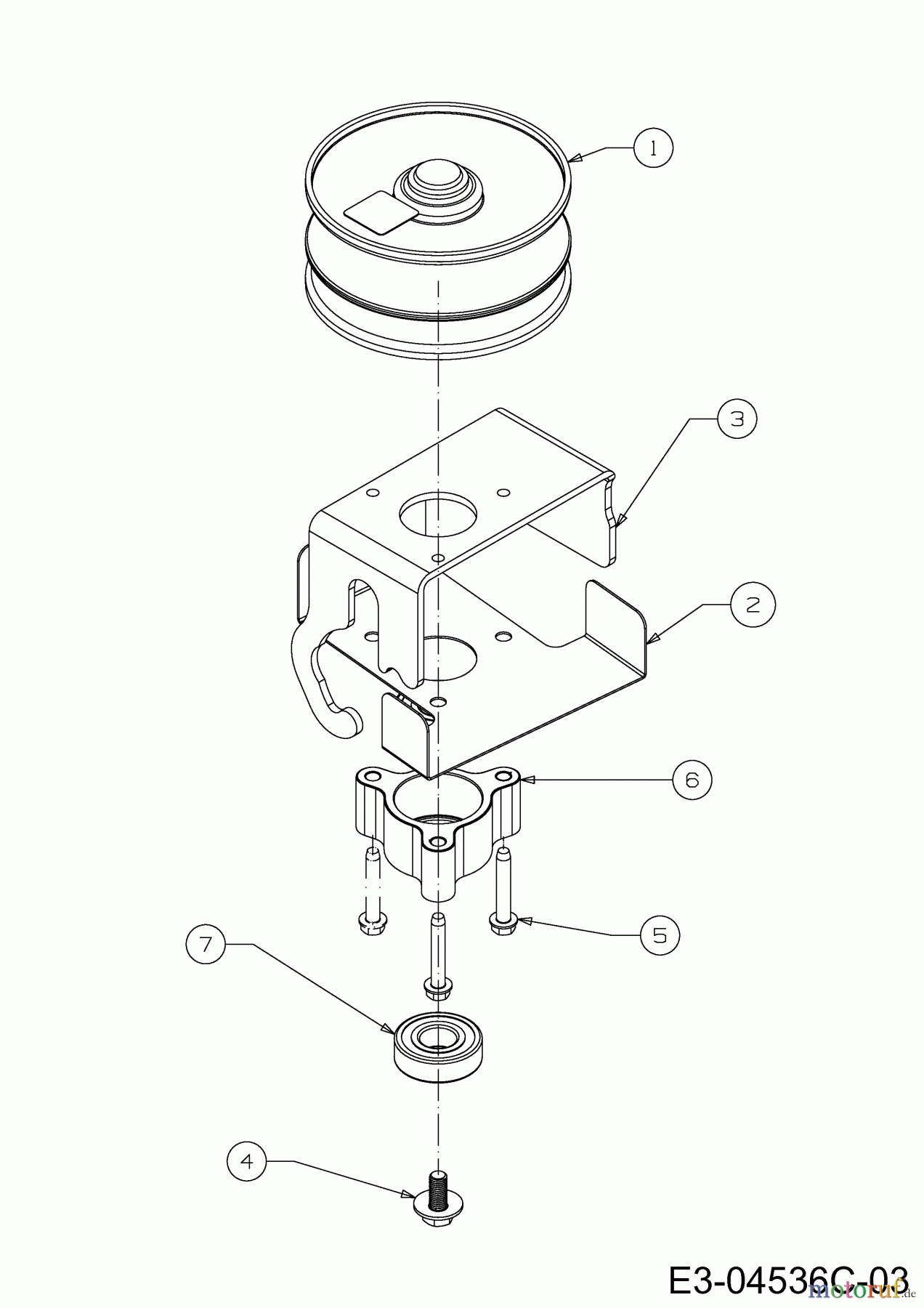 1

3

2

6

5

7

4

E3-04536C-03

motoruf.de