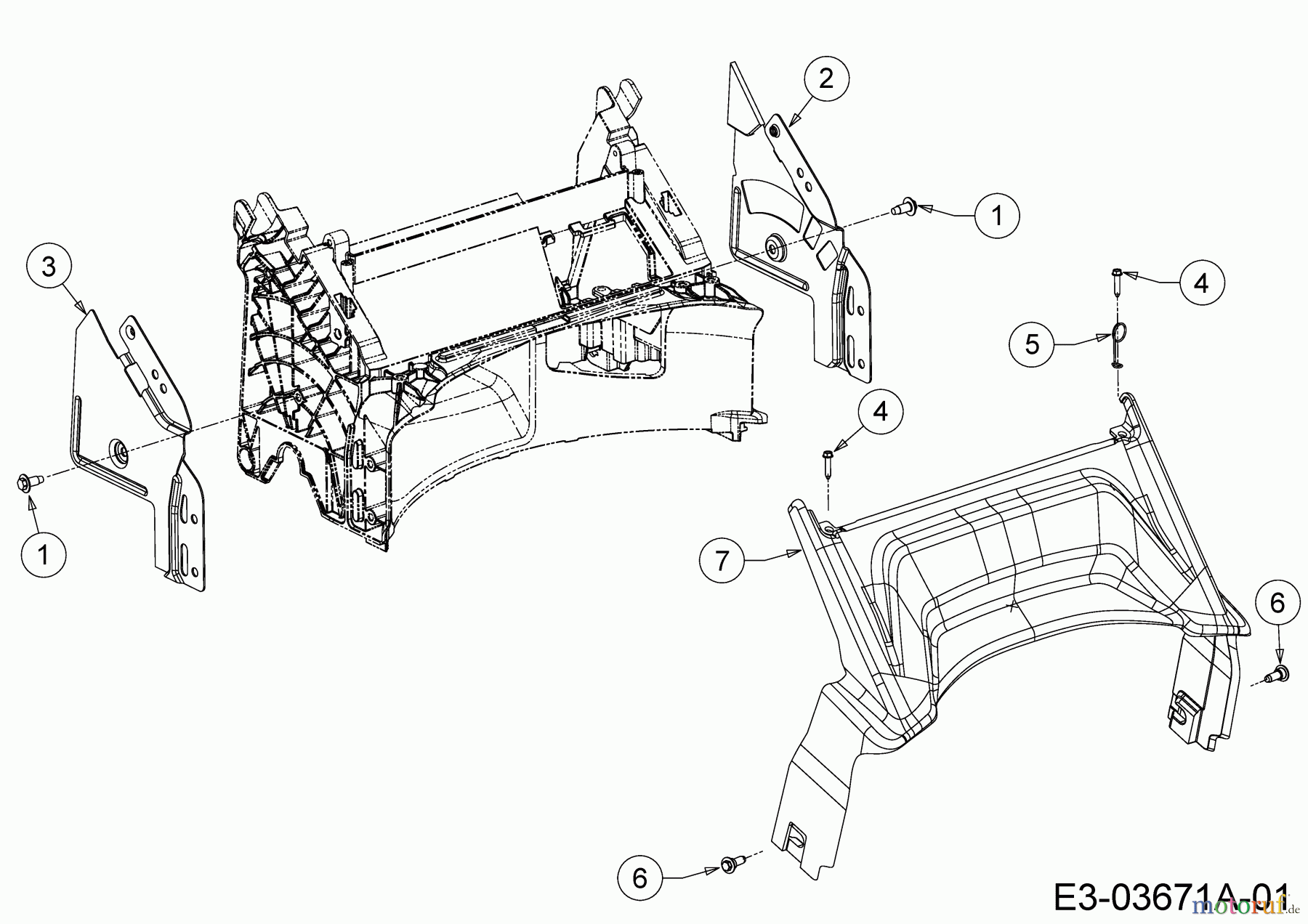 2

1

3

4

5

4

1

7

6

6

E3-03671A-01

motoruf.de